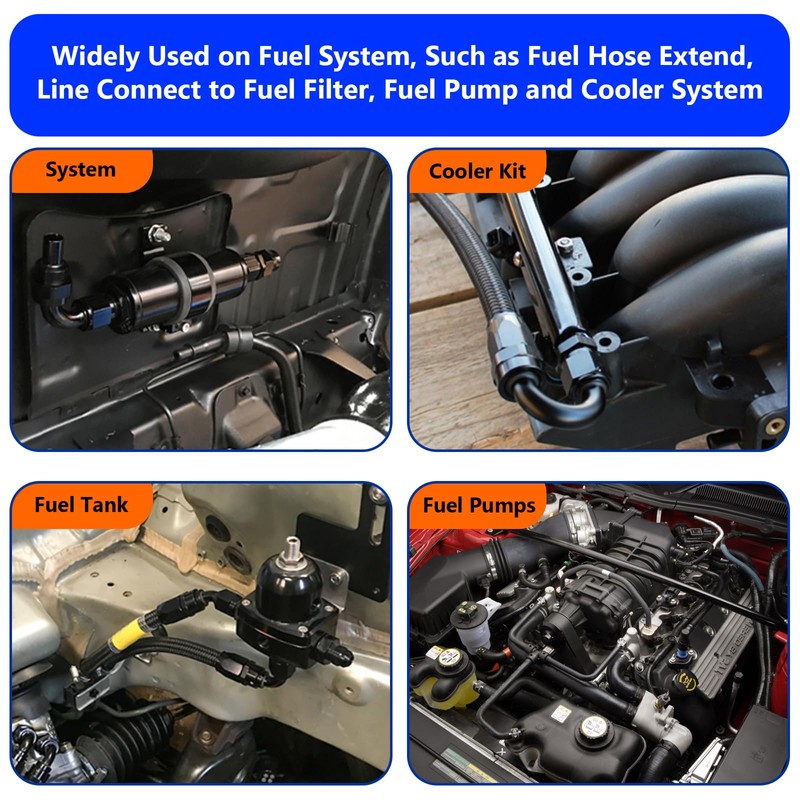 Widely Used on Fuel System, Such as Fuel Hose Extend, Line Connect to Fuel Filter, Fuel Pump and Cooler System

System

Cooler Kit

Fuel Tank

Fuel Pumps