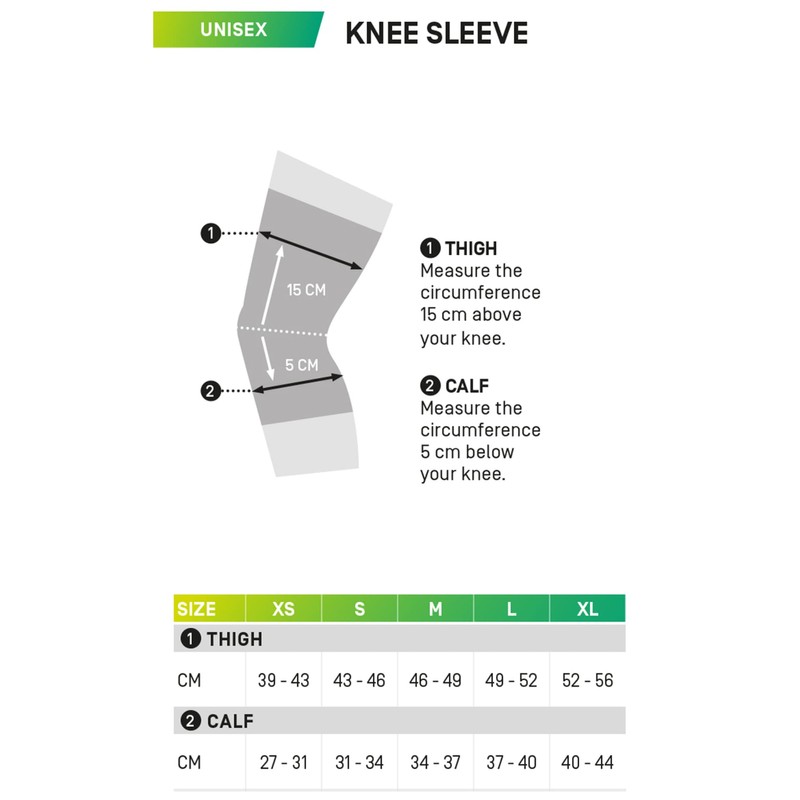 UNISEX

KNEE SLEEVE

1

15 CM

5 CM

2

1 THIGH
Measure the circumference 15 cm above your knee.

2 CALF
Measure the circumference 5 cm below your knee.

| SIZE | XS | S | M | L | XL |
|---|---|---|---|---|---|
| 1 THIGH | | | | | |
| CM | 39 - 43 | 43 - 46 | 46 - 49 | 49 - 52 | 52 - 56 |
| 2 CALF | | | | | |
| CM | 27 - 31 | 31 - 34 | 34 - 37 | 37 - 40 | 40 - 44 |