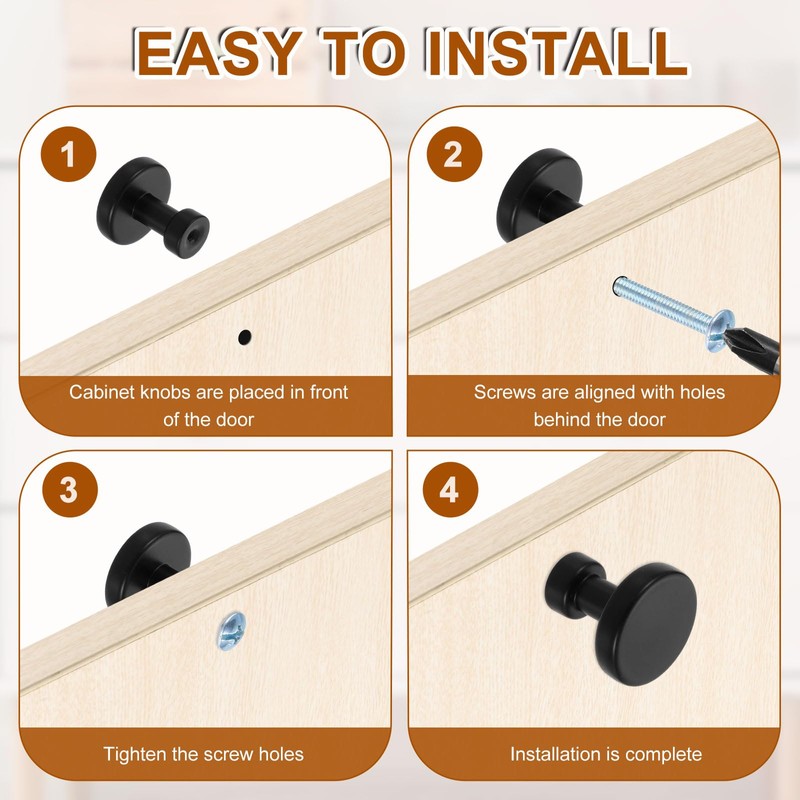 EASY TO INSTALL

1

Cabinet knobs are placed in front of the door

2

Screws are aligned with holes behind the door

3

Tighten the screw holes

4

Installation is complete