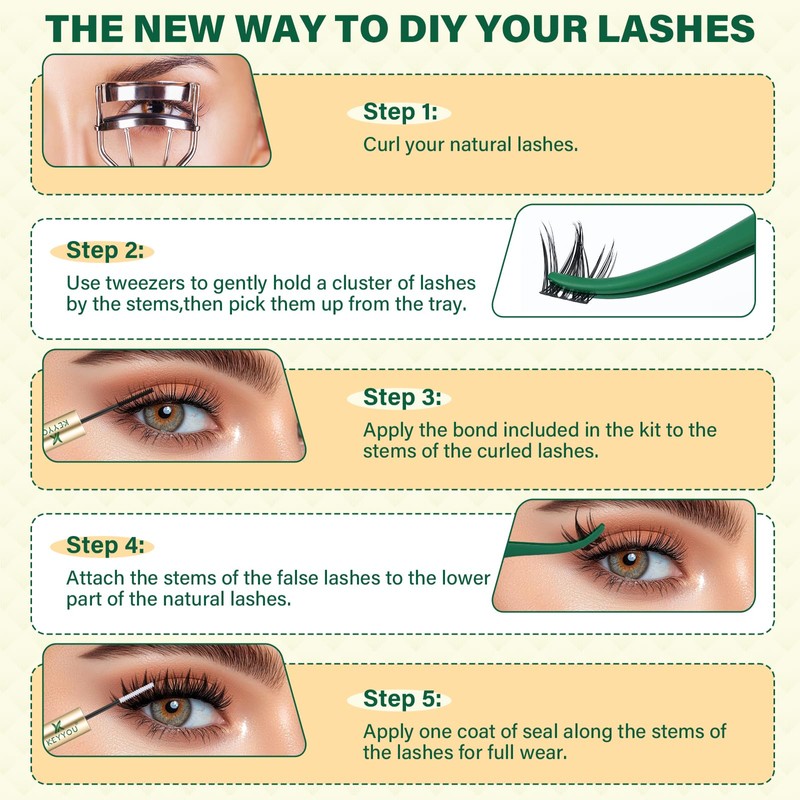 THE NEW WAY TO DIY YOUR LASHES

Step 1:
Curl your natural lashes.

Step 2:
Use tweezers to gently hold a cluster of lashes by the stems,then pick them up from the tray.

KEYYOU

Step 3:
Apply the bond included in the kit to the stems of the curled lashes.

Step 4:
Attach the stems of the false lashes to the lower part of the natural lashes.

KEYYOU

Step 5:
Apply one coat of seal along the stems of the lashes for full wear.