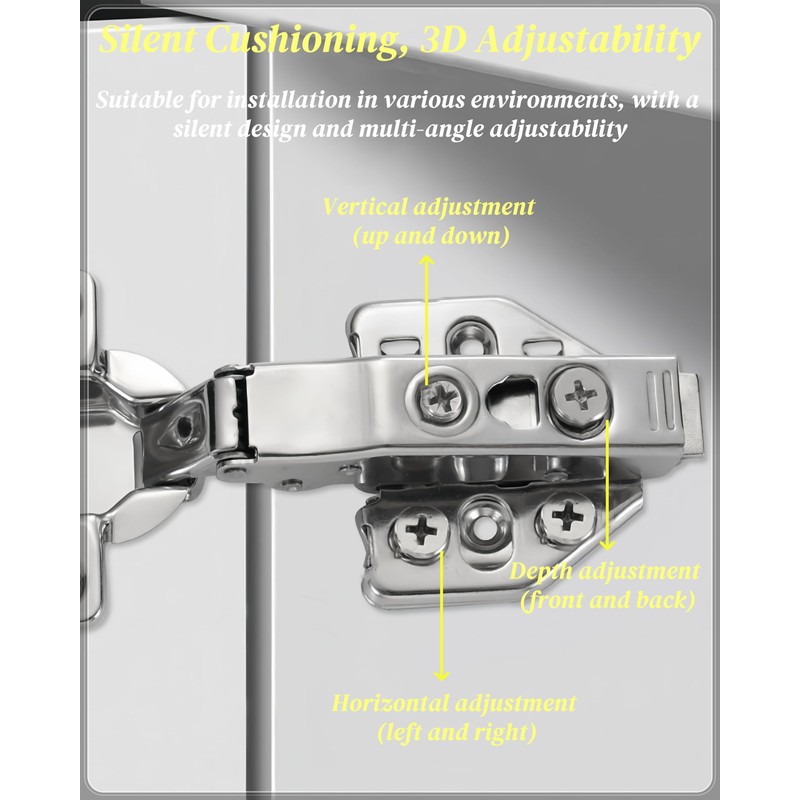 Silent Cushioning, 3D Adjustability

Suitable for installation in various environments, with a silent design and multi-angle adjustability

Vertical adjustment (up and down)

Depth adjustment (front and back)

Horizontal adjustment (left and right)