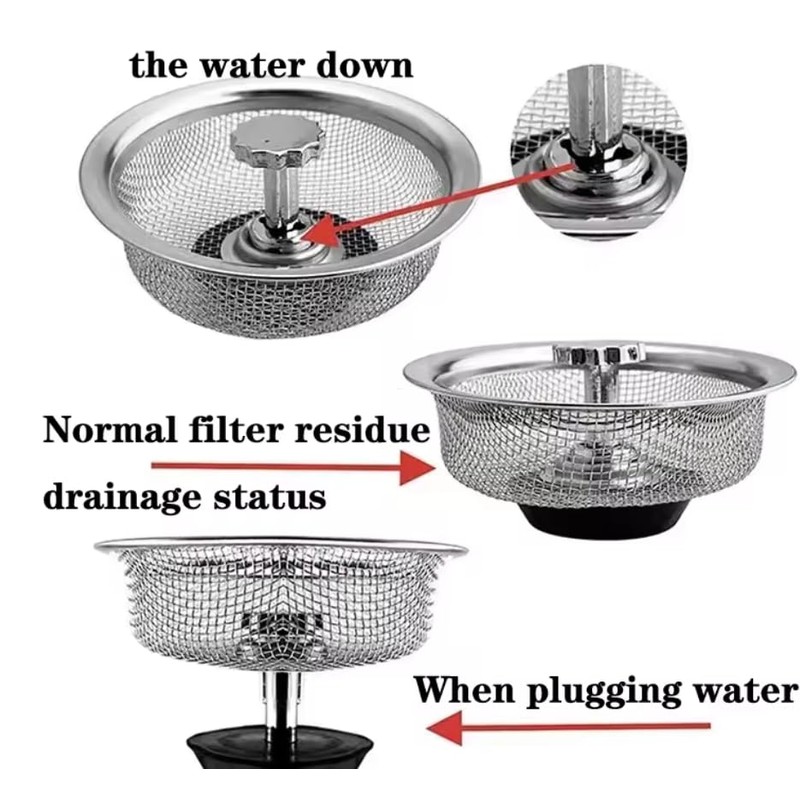 the water down

Normal filter residue

drainage status

When plugging water