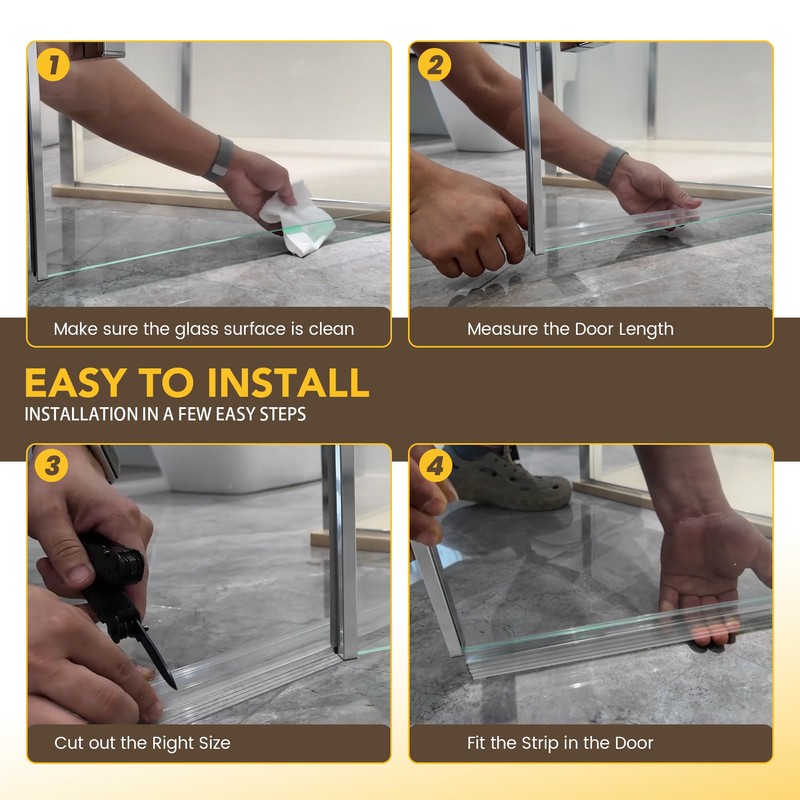 1

Make sure the glass surface is clean

2

Measure the Door Length

EASY TO INSTALL
INSTALLATION IN A FEW EASY STEPS

3

Cut out the Right Size

4

Fit the Strip in the Door