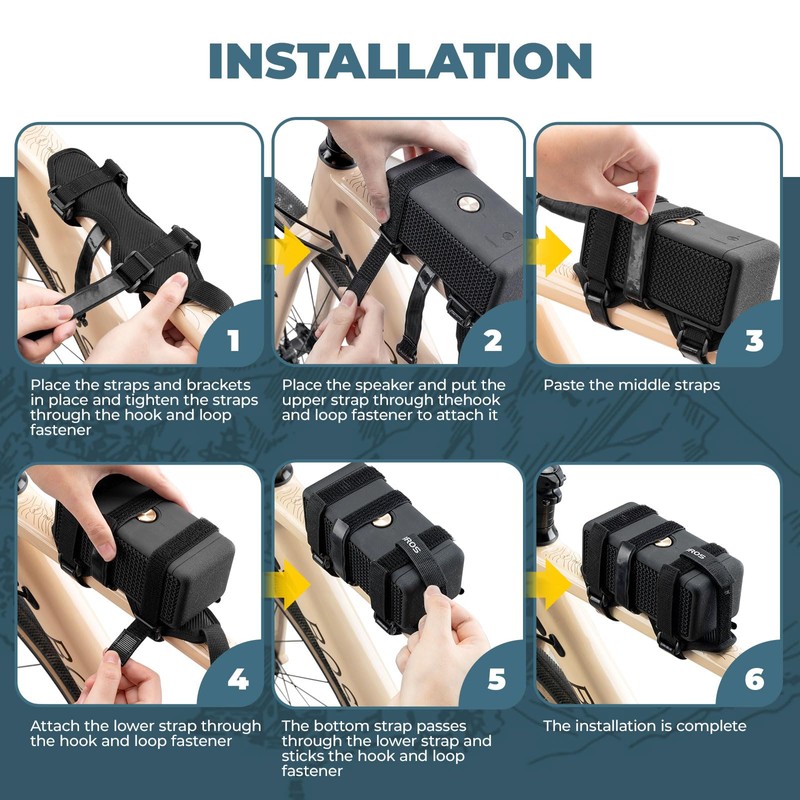 INSTALLATION

1

Place the straps and brackets in place and tighten the straps through the hook and loop fastener

2

Place the speaker and put the upper strap through thehook and loop fastener to attach it

3

Paste the middle straps

4

Attach the lower strap through the hook and loop fastener

ROS

5

The bottom strap passes through the lower strap and sticks the hook and loop fastener

ROS

6

The installation is complete