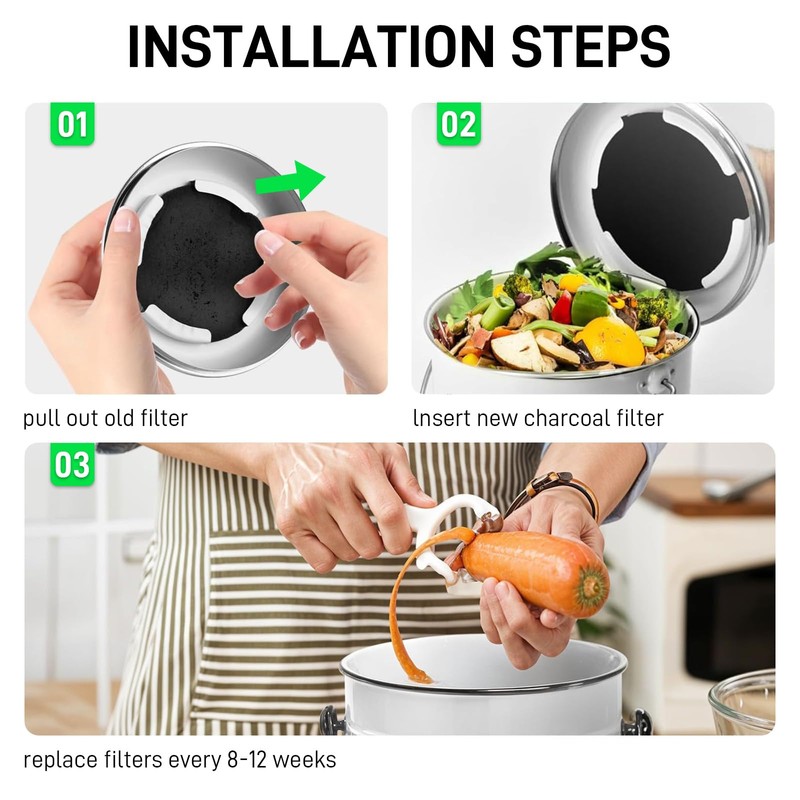 INSTALLATION STEPS

01

pull out old filter

02

lnsert new charcoal filter

03

replace filters every 8-12 weeks