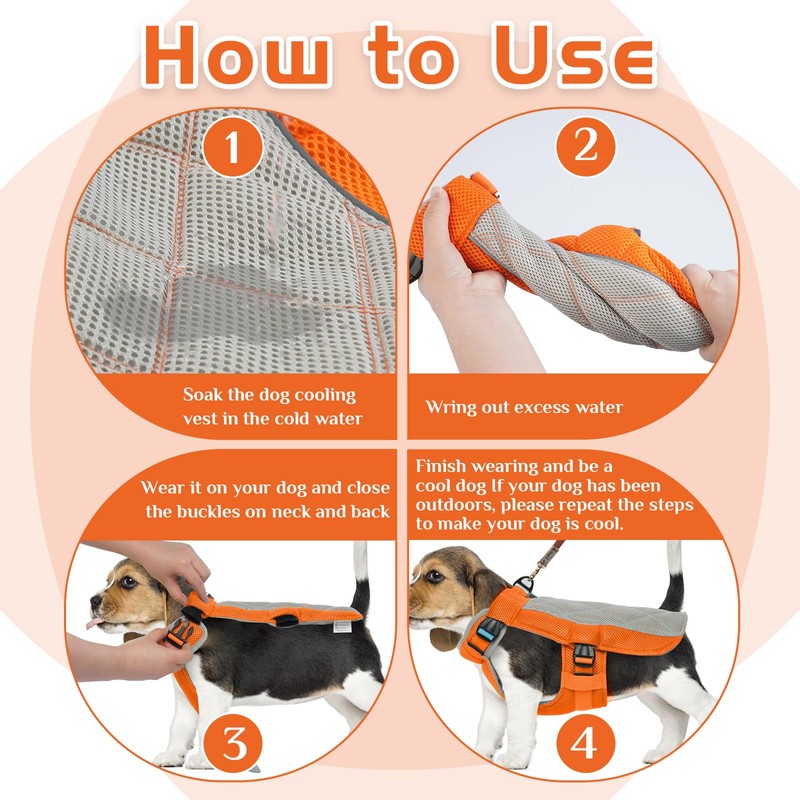 How to Use

1

Soak the dog cooling vest in the cold water

2

Wring out excess water

Wear it on your dog and close the buckles on neck and back

3

Finish wearing and be a cool dog If your dog has been outdoors, please repeat the steps to make your dog is cool.

4