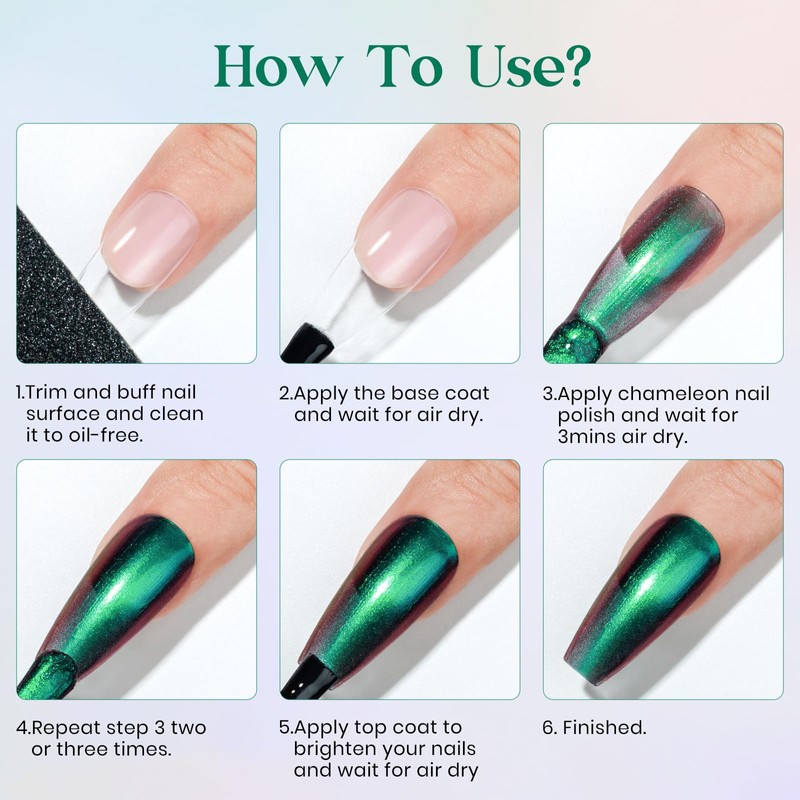 How To Use?

1.Trim and buff nail surface and clean it to oil-free.

2.Apply the base coat and wait for air dry.

3.Apply chameleon nail polish and wait for 3mins air dry.

4.Repeat step 3 two or three times.

5.Apply top coat to brighten your nails and wait for air dry

6. Finished.