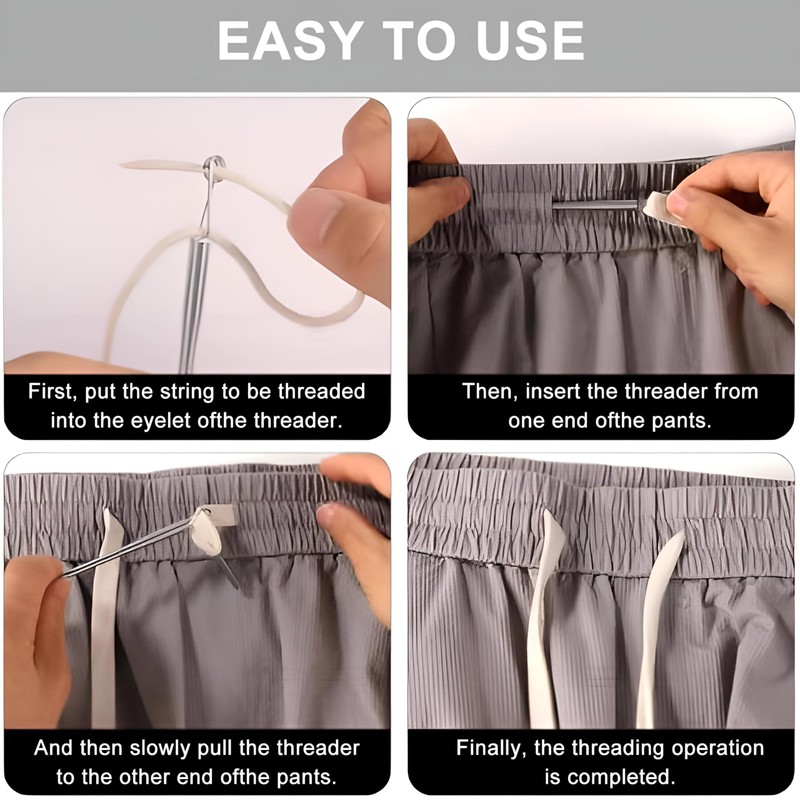 EASY TO USE

First, put the string to be threaded into the eyelet ofthe threader.

Then, insert the threader from one end ofthe pants.

And then slowly pull the threader to the other end ofthe pants.

Finally, the threading operation is completed.