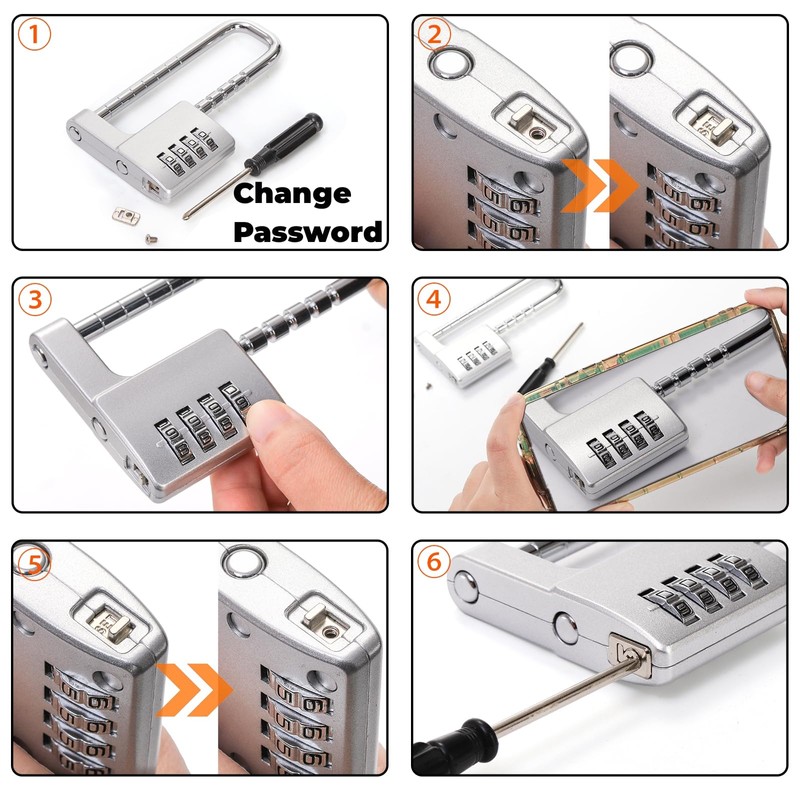 1

Change Password

2

3

4

5

6