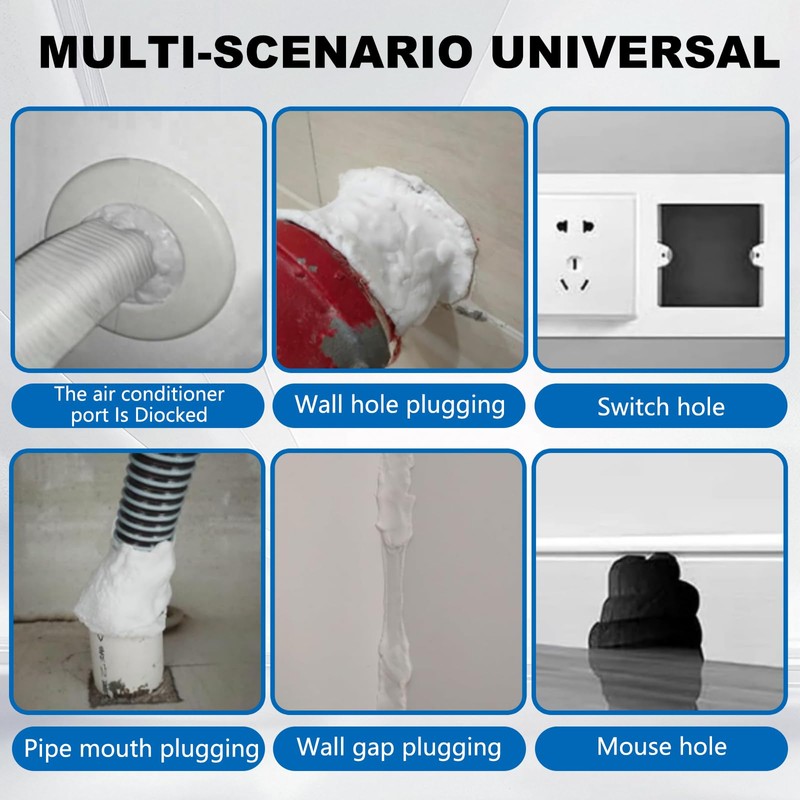 MULTI-SCENARIO UNIVERSAL

The air conditioner port Is Diocked

Wall hole plugging

Switch hole

Pipe mouth plugging

Wall gap plugging

Mouse hole