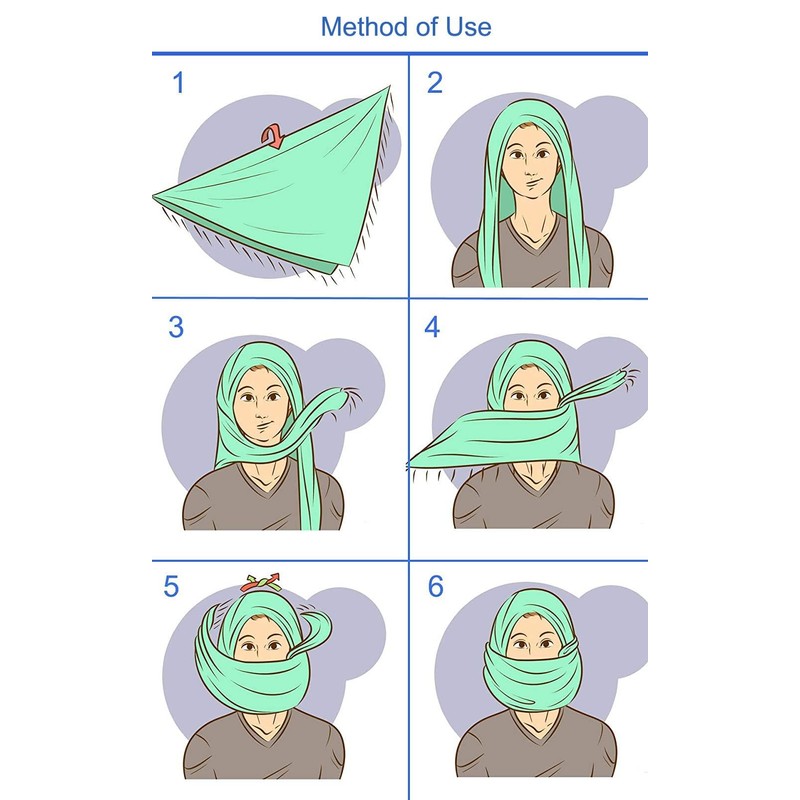 Method of Use

1

2

3

4

5

6