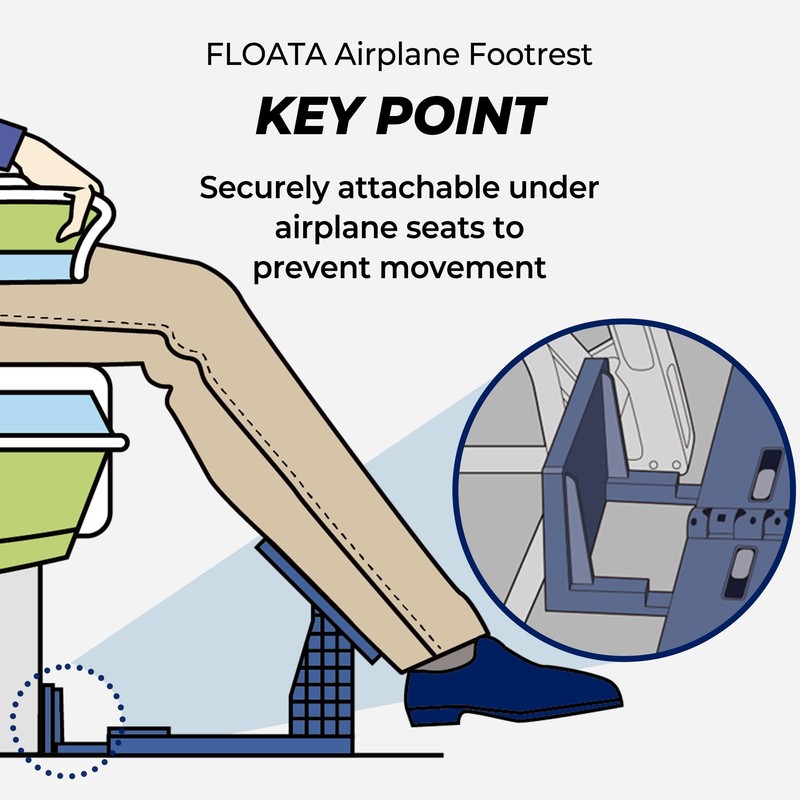 FLOATA Airplane Footrest

KEY POINT

Securely attachable under airplane seats to prevent movement