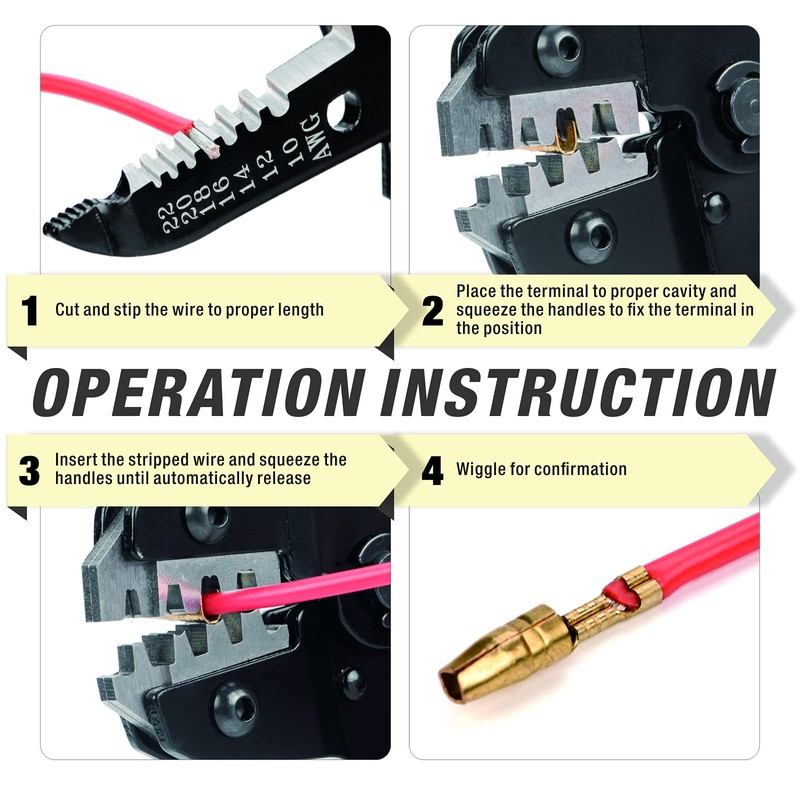 22 20 18 16 14 12 10 AWG

1 Cut and stip the wire to proper length

2 Place the terminal to proper cavity and squeeze the handles to fix the terminal in the position

OPERATION INSTRUCTION

3 Insert the stripped wire and squeeze the handles until automatically release

4 Wiggle for confirmation