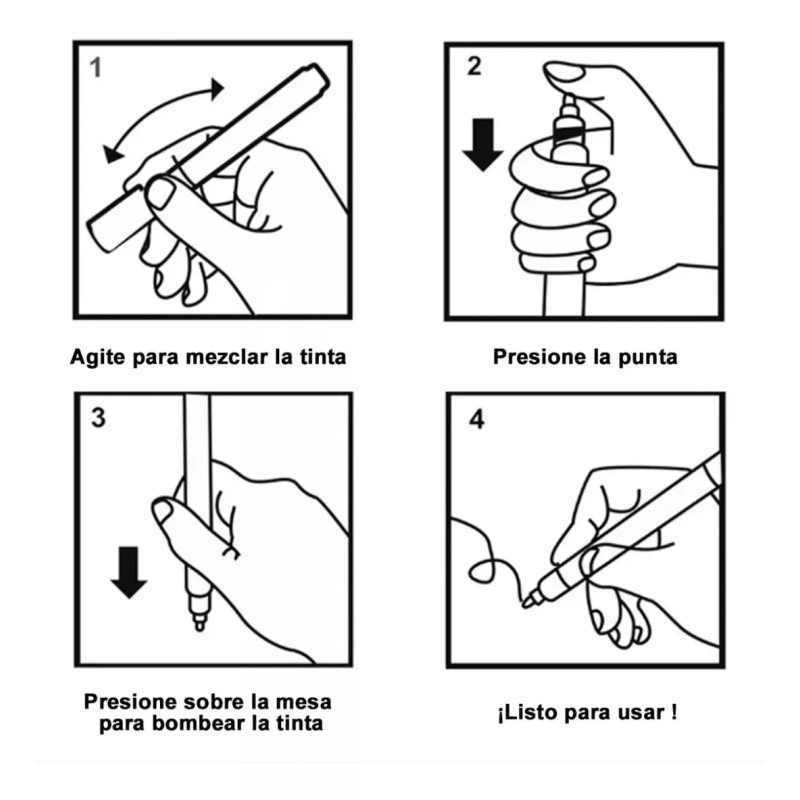 1

Agite para mezclar la tinta

2

Presione la punta

3

Presione sobre la mesa para bombear la tinta

4

¡Listo para usar !