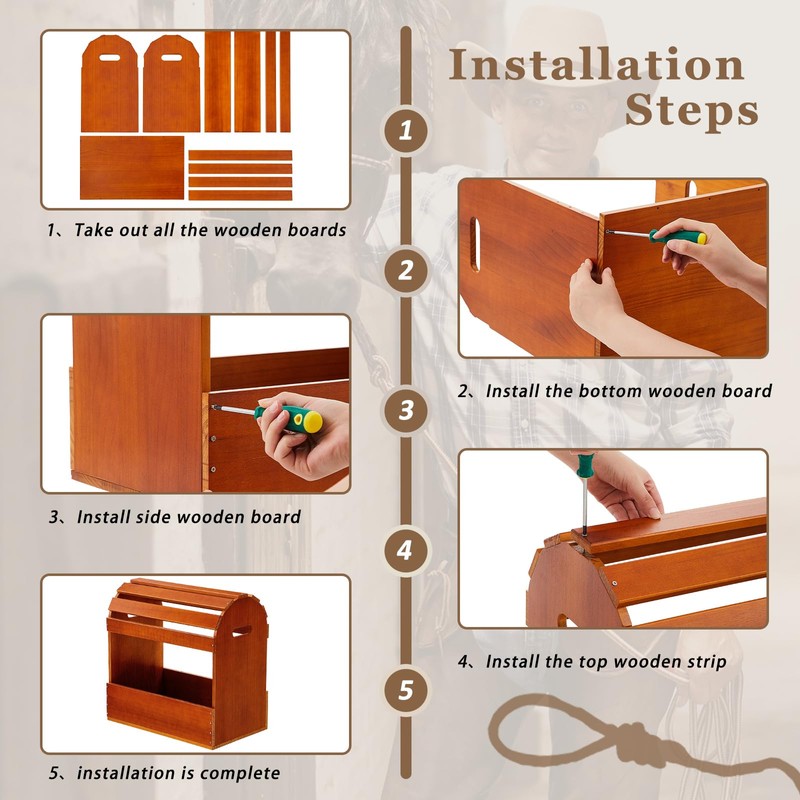 Installation Steps

1

1、Take out all the wooden boards

2

2、Install the bottom wooden board

3

3、Install side wooden board

4

4、Install the top wooden strip

5

5、installation is complete