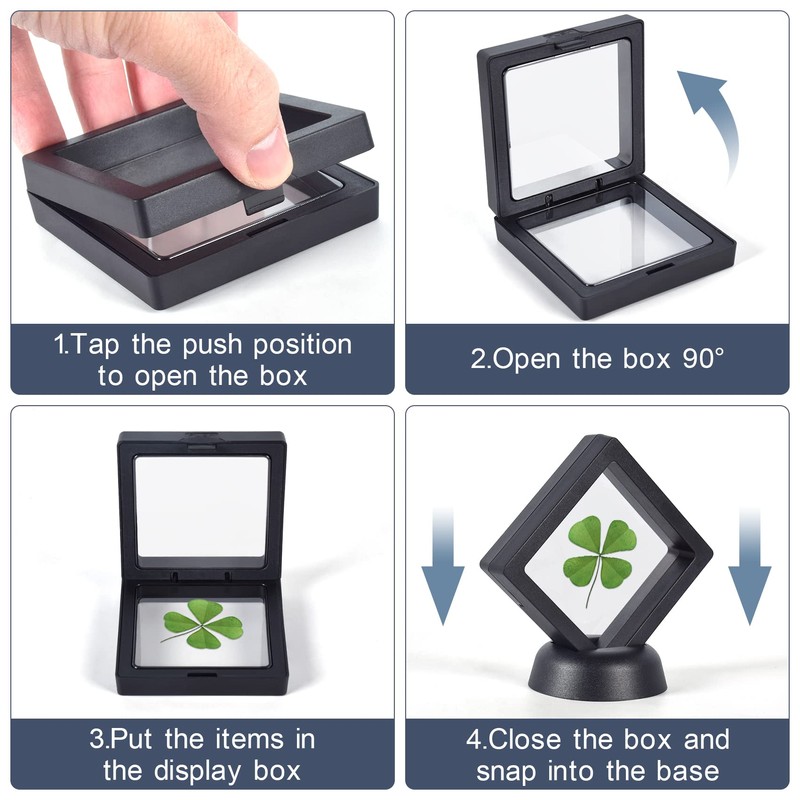 1.Tap the push position to open the box

2.Open the box 90°

3.Put the items in the display box

4.Close the box and snap into the base