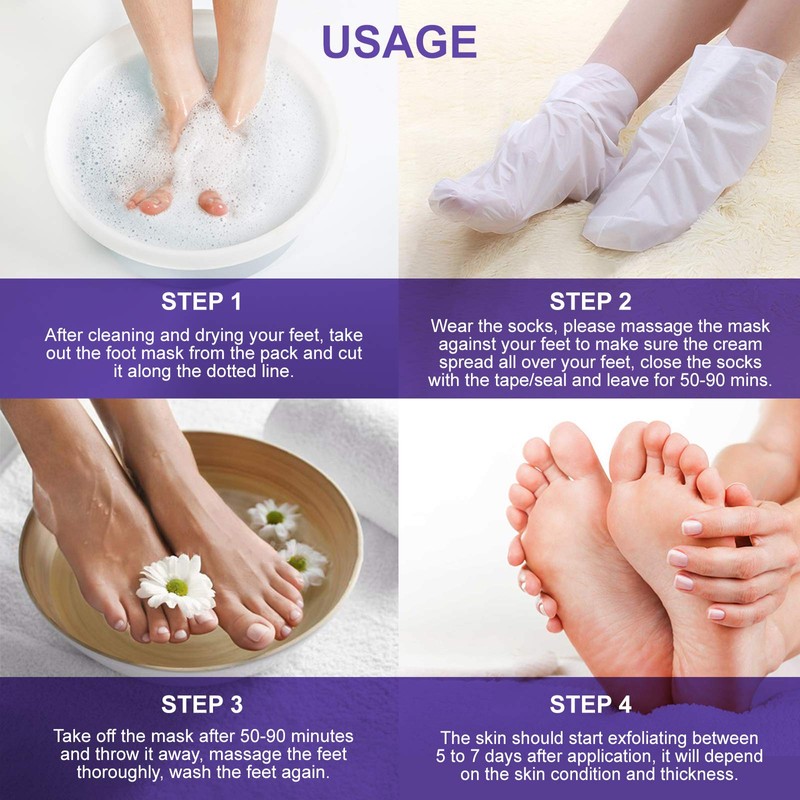 USAGE

STEP 1

After cleaning and drying your feet, take out the foot mask from the pack and cut it along the dotted line.

STEP 2

Wear the socks, please massage the mask against your feet to make sure the cream spread all over your feet, close the socks with the tape/seal and leave for 50-90 mins.

STEP 3

Take off the mask after 50-90 minutes and throw it away, massage the feet thoroughly, wash the feet again.

STEP 4

The skin should start exfoliating between 5 to 7 days after application, it will depend on the skin condition and thickness.