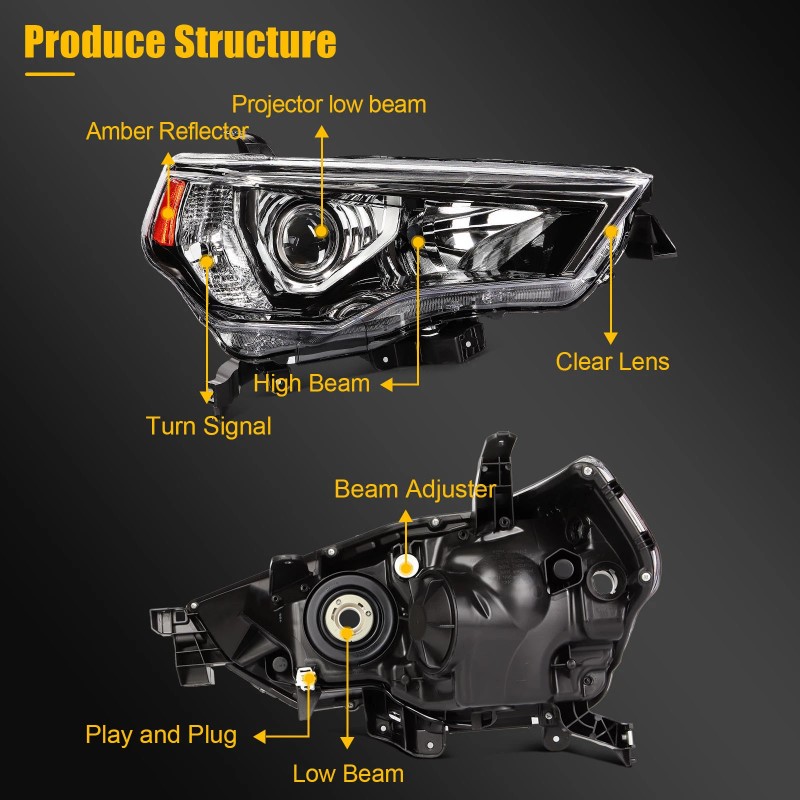 Produce Structure

Projector low beam

Amber Reflector

Clear Lens

High Beam

Turn Signal

Beam Adjuster

Play and Plug

Low Beam