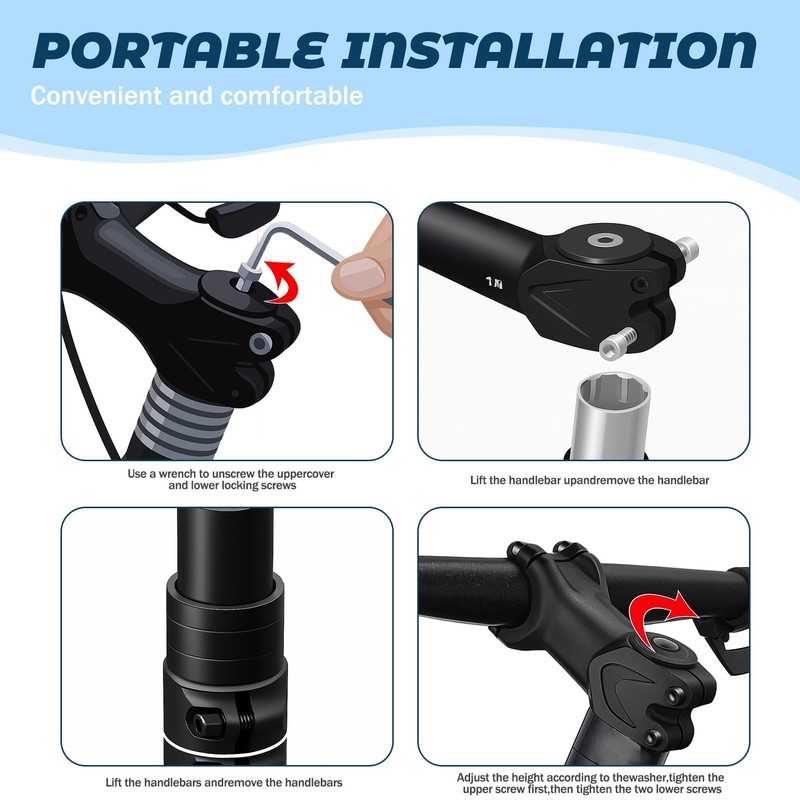 PORTABLE INSTALLATION
Convenient and comfortable

Use a wrench to unscrew the uppercover and lower locking screws

Lift the handlebar upandremove the handlebar

Lift the handlebars andremove the handlebars

Adjust the height according to thewasher,tighten the upper screw first,then tighten the two lower screws