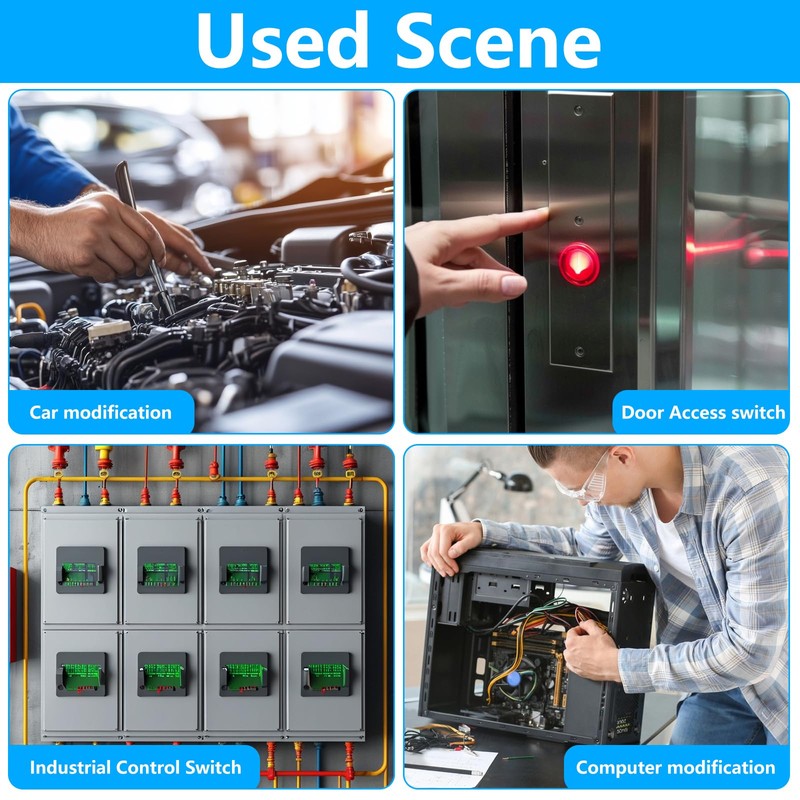 Used Scene

Car modification

Door Access switch

Industrial Control Switch

Computer modification