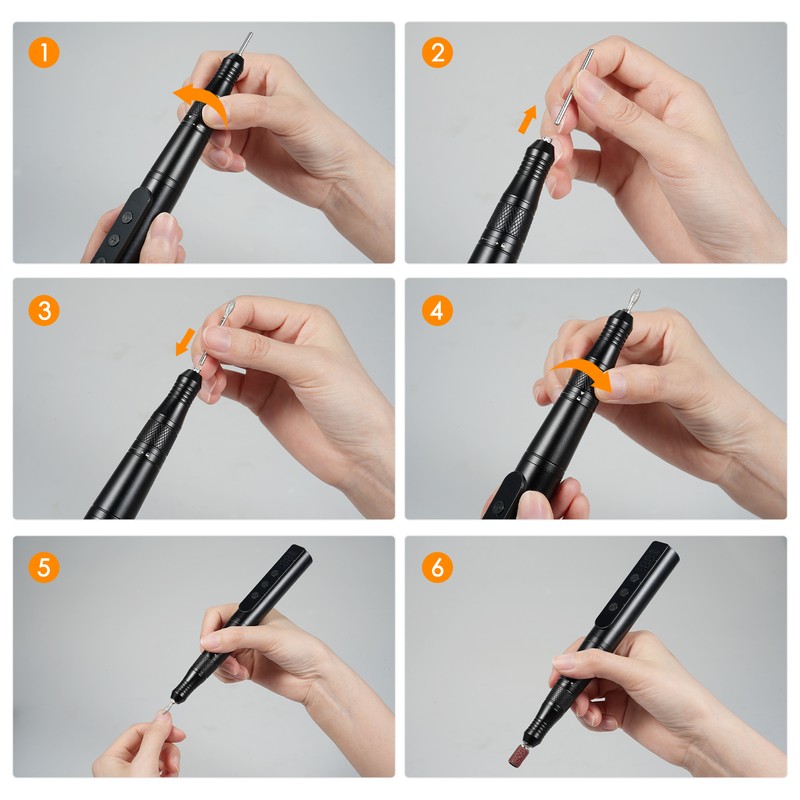 1

2

3

4

5

6