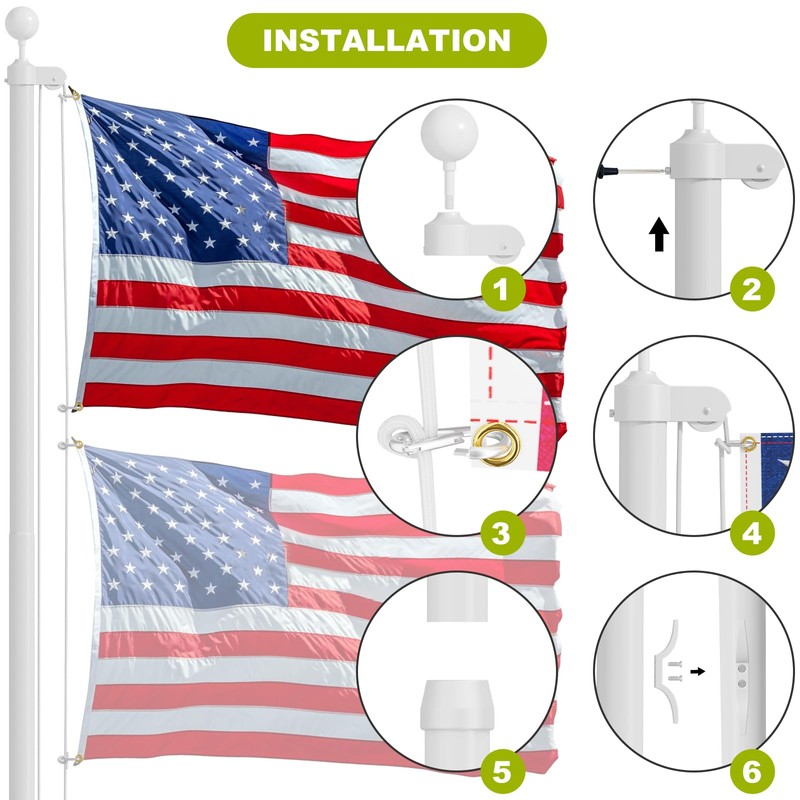 INSTALLATION

1

2

3

4

5

6