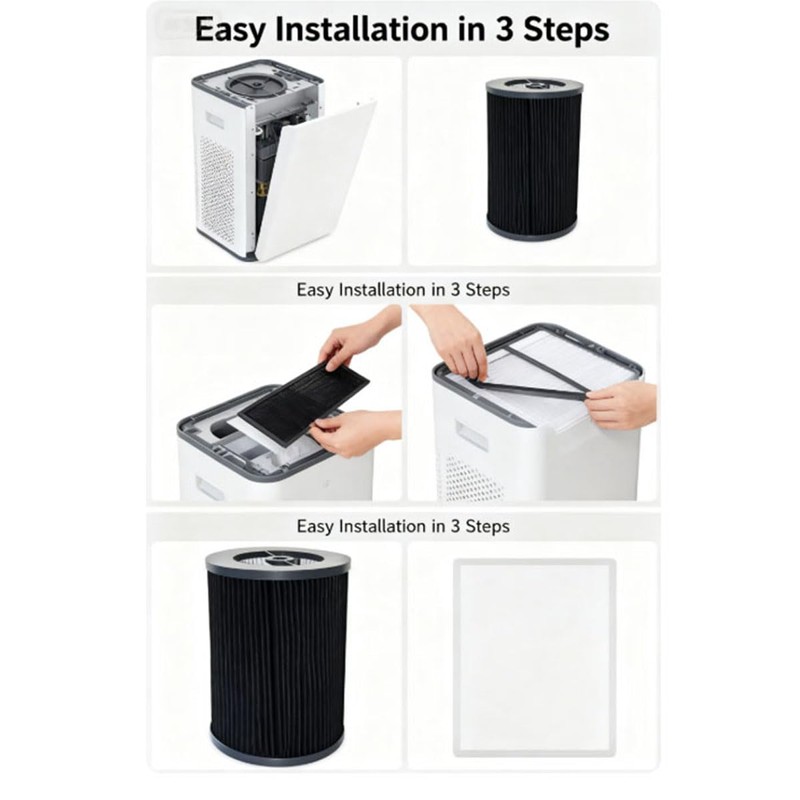 Easy Installation in 3 Steps

Easy Installation in 3 Steps

Easy Installation in 3 Steps