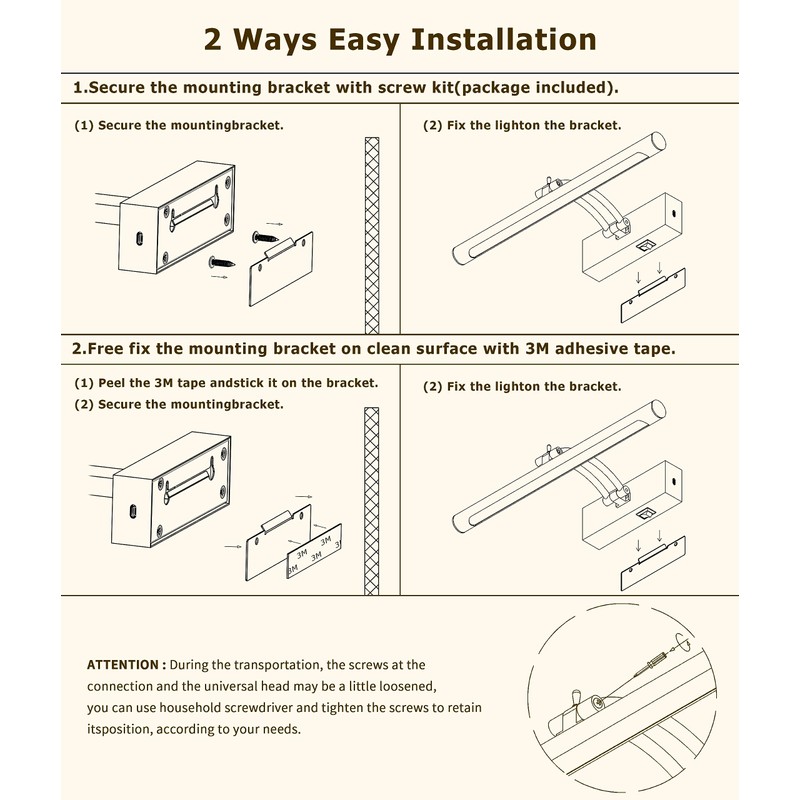 2 Ways Easy Installation

1.Secure the mounting bracket with screw kit(package included).

(1) Secure the mountingbracket.

(2) Fix the lighton the bracket.

2.Free fix the mounting bracket on clean surface with 3M adhesive tape.

(1) Peel the 3M tape andstick it on the bracket.
(2) Secure the mountingbracket.

3M 3M 3M 3M 3M

(2) Fix the lighton the bracket.

ATTENTION : During the transportation, the screws at the connection and the universal head may be a little loosened, you can use household screwdriver and tighten the screws to retain itsposition, according to your needs.