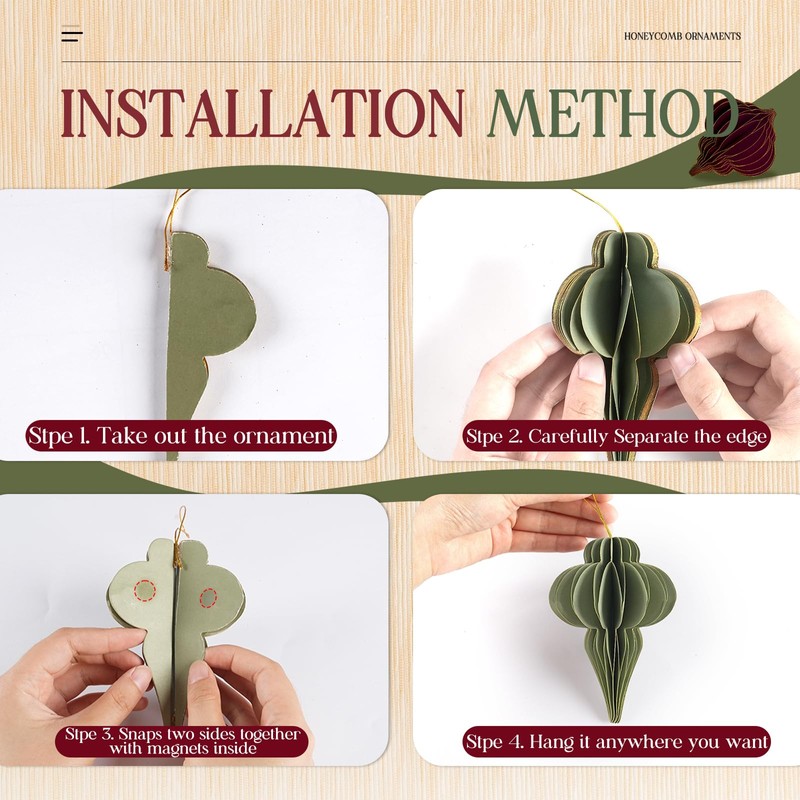 HONEYCOMB ORNAMENTS

INSTALLATION METHOD

Stpe 1. Take out the ornament

Stpe 2. Carefully Separate the edge

Stpe 3. Snaps two sides together with magnets inside

Stpe 4. Hang it anywhere you want