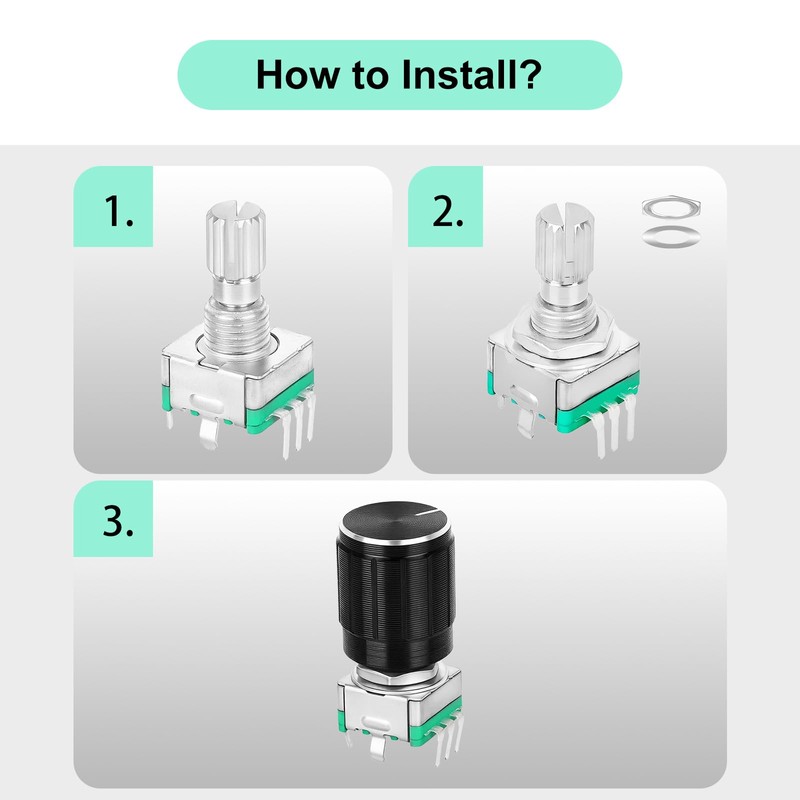 How to Install?

1.

2.

3.