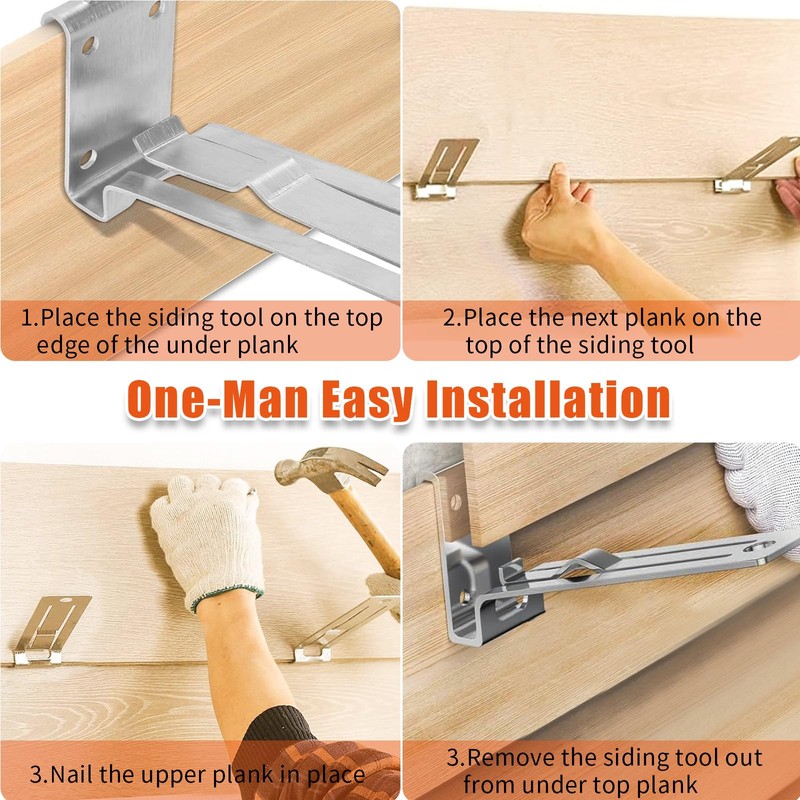 1.Place the siding tool on the top edge of the under plank

2.Place the next plank on the top of the siding tool

One-Man Easy Installation

3.Nail the upper plank in place

3.Remove the siding tool out from under top plank