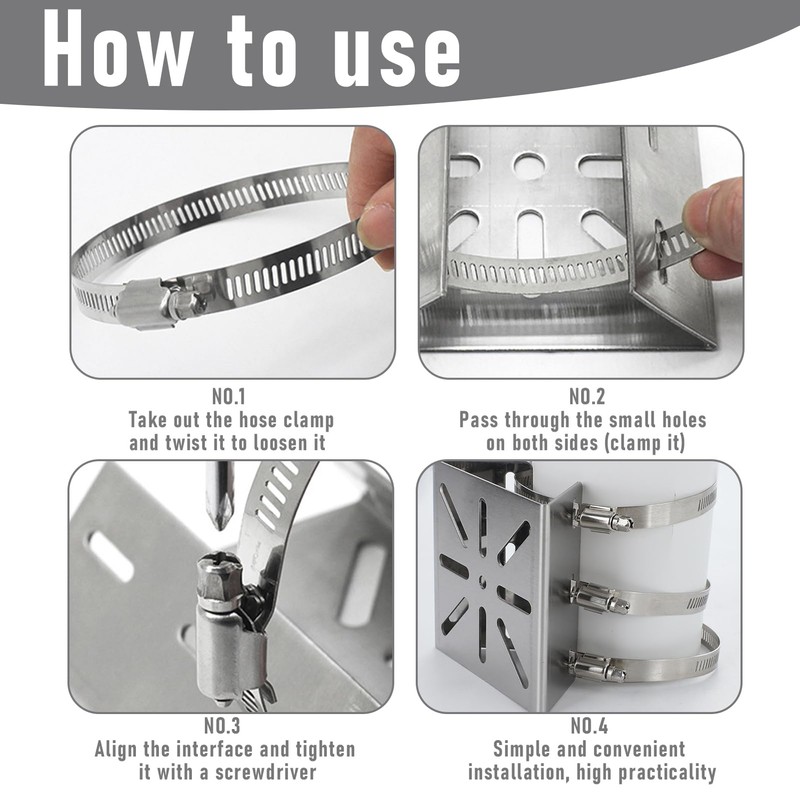 How to use

NO.1
Take out the hose clamp and twist it to loosen it

NO.2
Pass through the small holes on both sides (clamp it)

NO.3
Align the interface and tighten it with a screwdriver

NO.4
Simple and convenient installation, high practicality