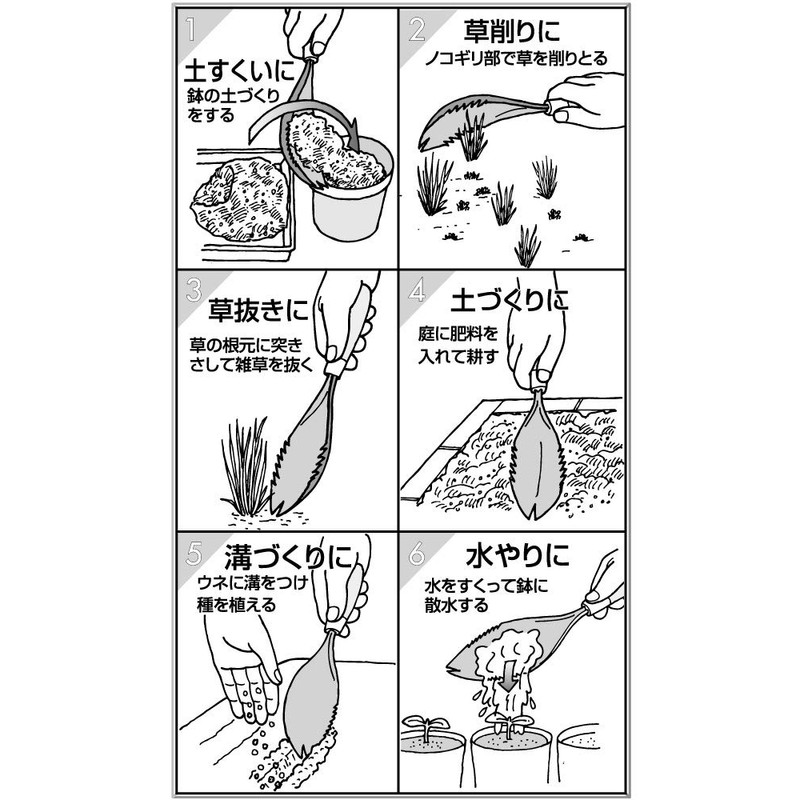 1
土すくいに
鉢の土づくりをする

2
草削りに
ノコギリ部で草を削りとる

3
草抜きに
草の根元に突きさして雑草を抜く

4
土づくりに
庭に肥料を入れて耕す

5
溝づくりに
ウネに溝をつけ種を植える

6
水やりに
水をすくって鉢に散水する