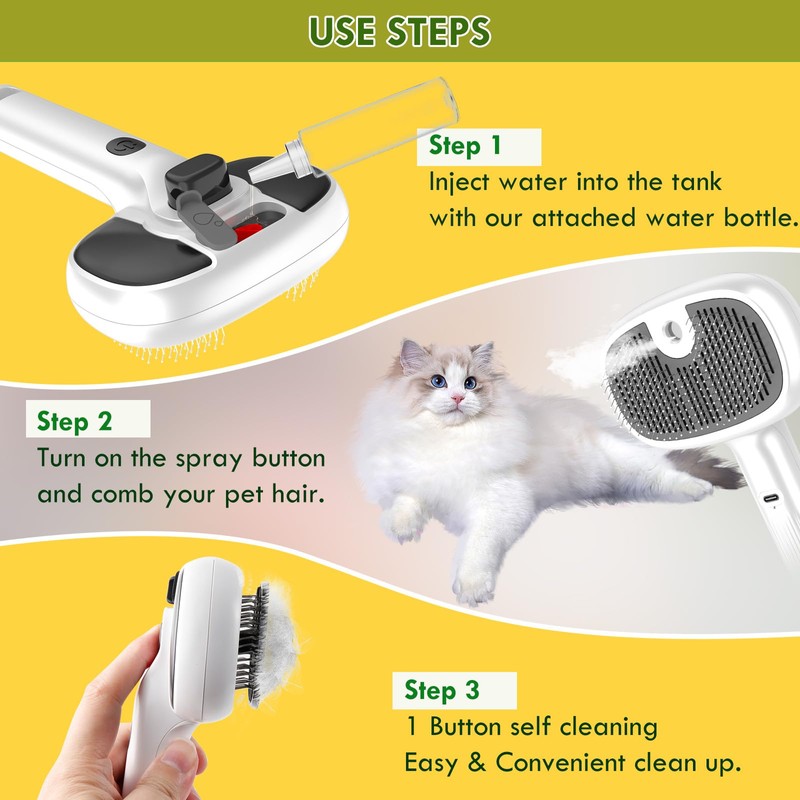 USE STEPS

Step 1
Inject water into the tank with our attached water bottle.

Step 2
Turn on the spray button and comb your pet hair.

Step 3
1 Button self cleaning
Easy & Convenient clean up.