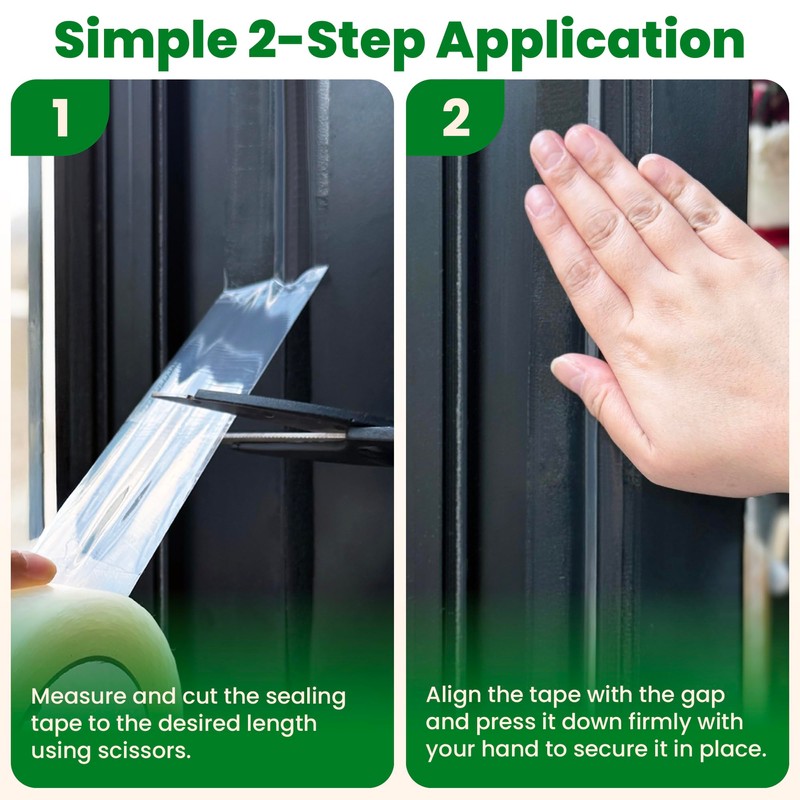 Simple 2-Step Application

1

Measure and cut the sealing tape to the desired length using scissors.

2

Align the tape with the gap and press it down firmly with your hand to secure it in place.