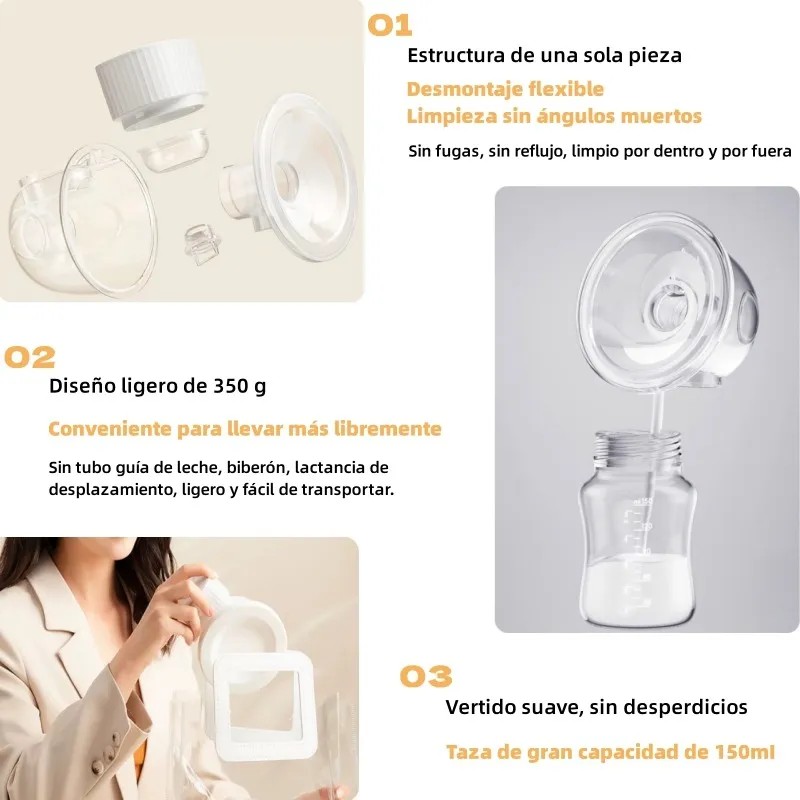 01

Estructura de una sola pieza

Desmontaje flexible

Limpieza sin ángulos muertos

Sin fugas, sin reflujo, limpio por dentro y por fuera

02

Diseño ligero de 350 g

Conveniente para llevar más libremente

Sin tubo guía de leche, biberón, lactancia de desplazamiento, ligero y fácil de transportar.

03

Vertido suave, sin desperdicios

Taza de gran capacidad de 150ml