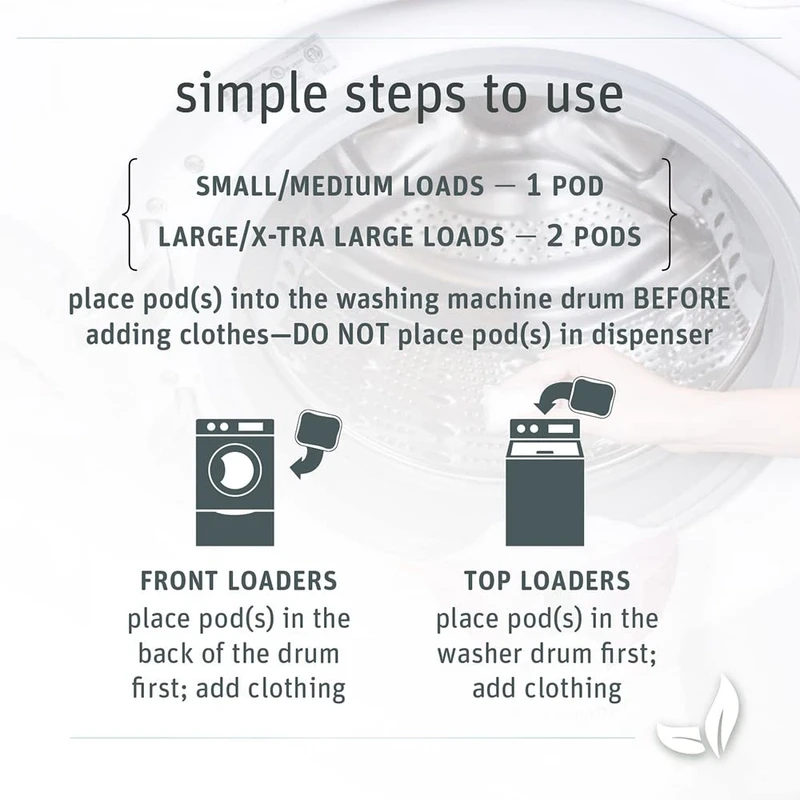 simple steps to use

SMALL/MEDIUM LOADS — 1 POD
LARGE/X-TRA LARGE LOADS — 2 PODS

place pod(s) into the washing machine drum BEFORE adding clothes—DO NOT place pod(s) in dispenser

FRONT LOADERS
place pod(s) in the back of the drum first; add clothing

TOP LOADERS
place pod(s) in the washer drum first; add clothing