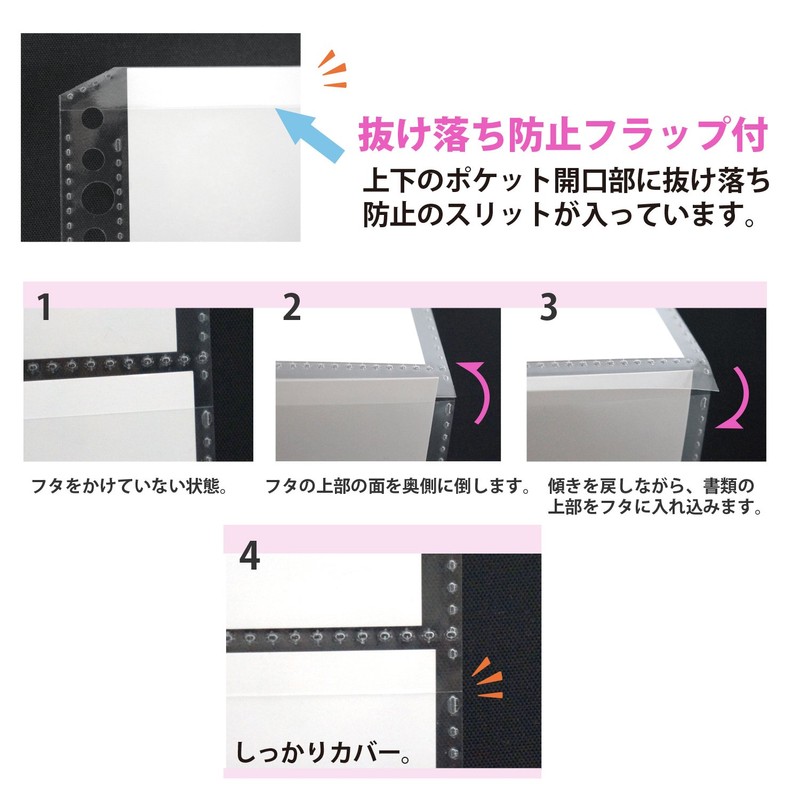 抜け落ち防止フラップ付

上下のポケット開口部に抜け落ち防止のスリットが入っています。

1

フタをかけていない状態。

2

フタの上部の面を奥側に倒します。

3

傾きを戻しながら、書類の上部をフタに入れ込みます。

4

しっかりカバー。