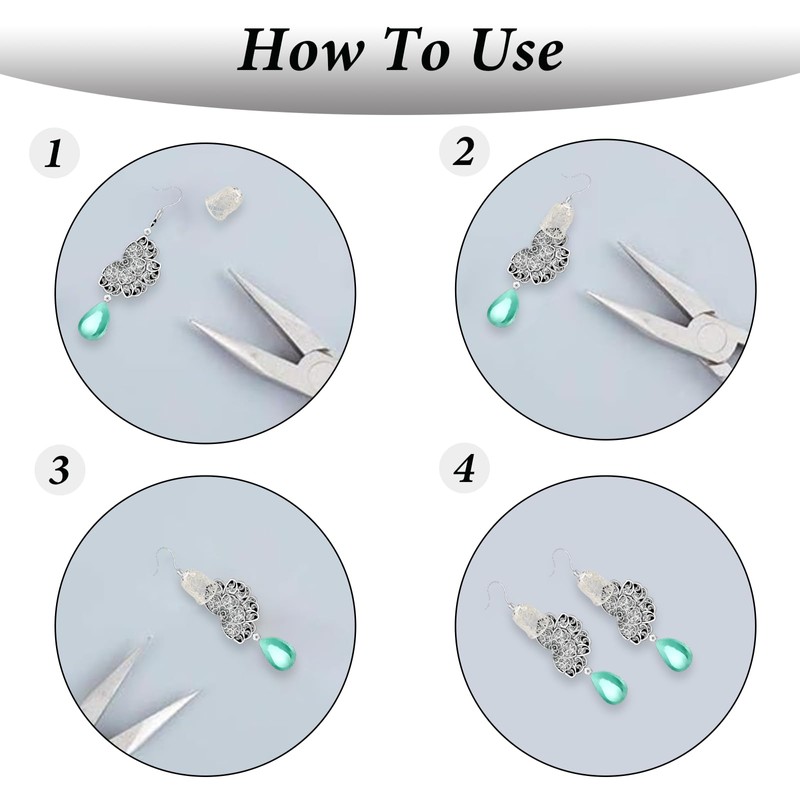 How To Use

1

2

3

4