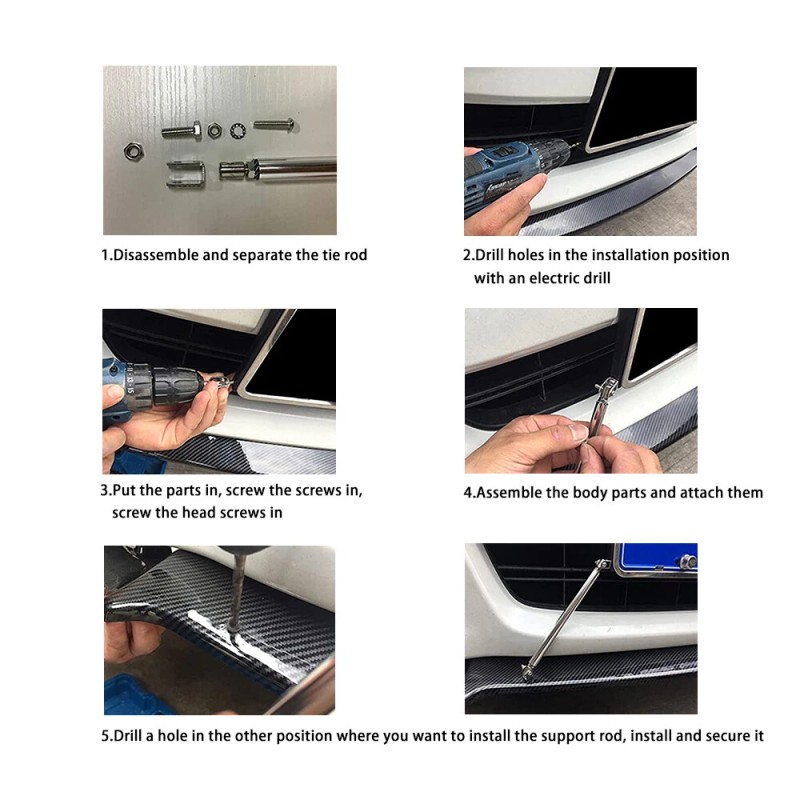 1.Disassemble and separate the tie rod

2.Drill holes in the installation position with an electric drill

3.Put the parts in, screw the screws in, screw the head screws in

4.Assemble the body parts and attach them

5.Drill a hole in the other position where you want to install the support rod, install and secure it