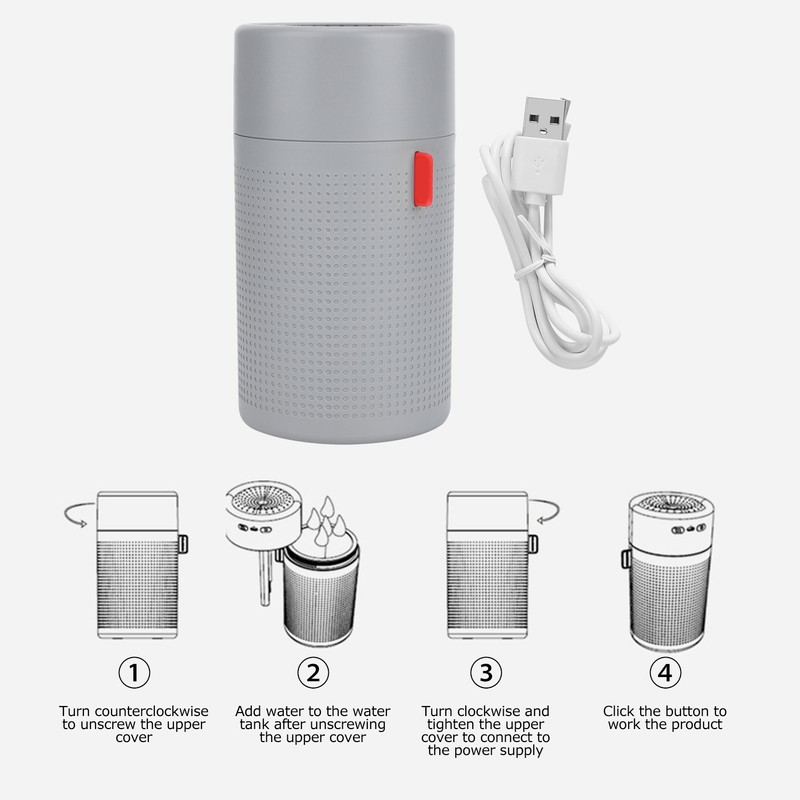 ①
Turn counterclockwise to unscrew the upper cover

②
Add water to the water tank after unscrewing the upper cover

③
Turn clockwise and tighten the upper cover to connect to the power supply

④
Click the button to work the product