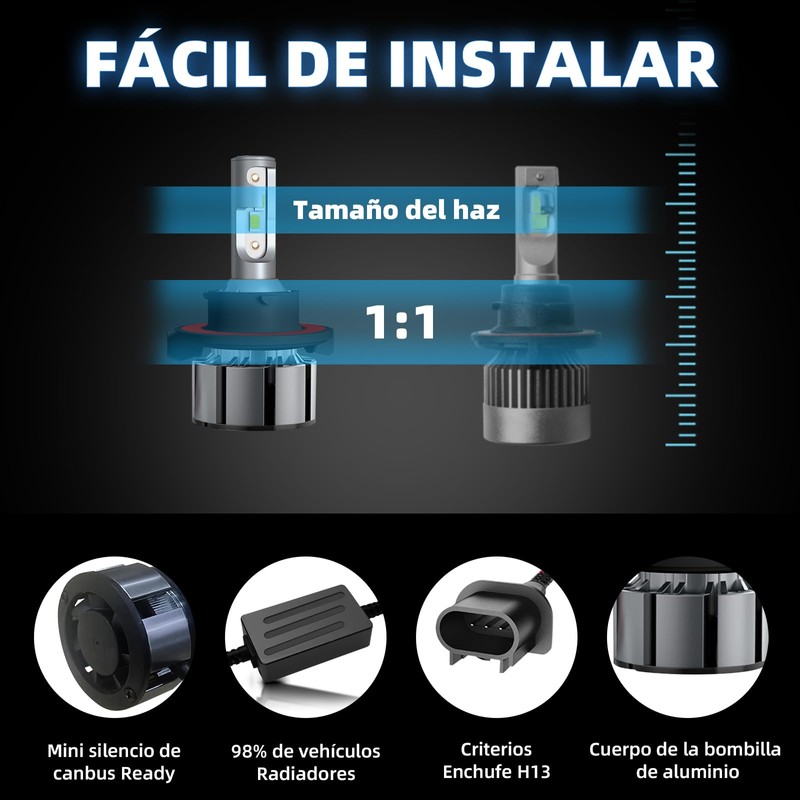 FÁCIL DE INSTALAR

Tamaño del haz

1:1

Mini silencio de canbus Ready

98% de vehículos Radiadores

Criterios Enchufe H13

Cuerpo de la bombilla de aluminio