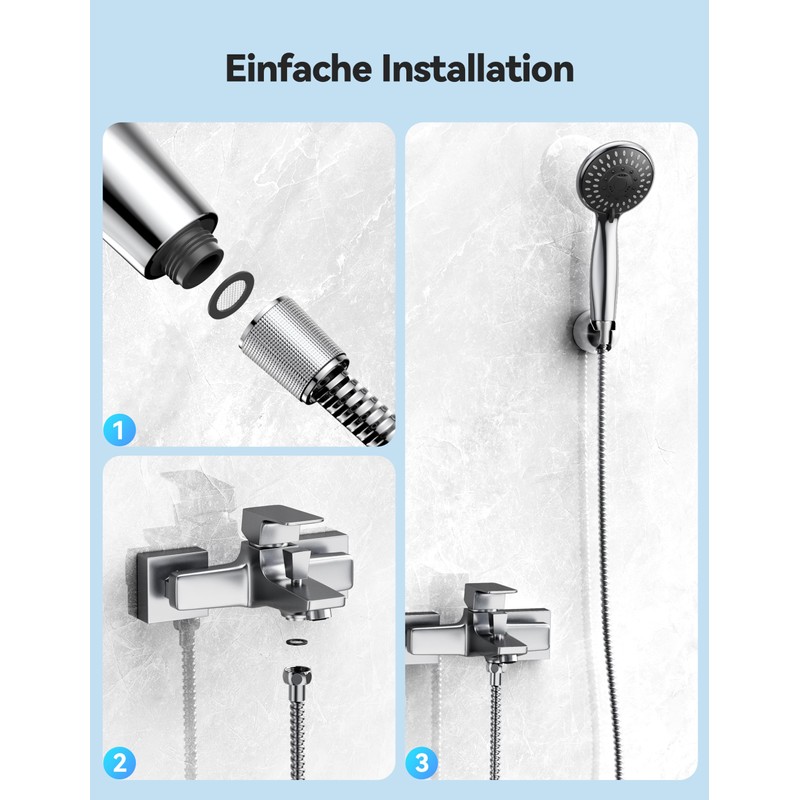 Einfache Installation

1

2

3