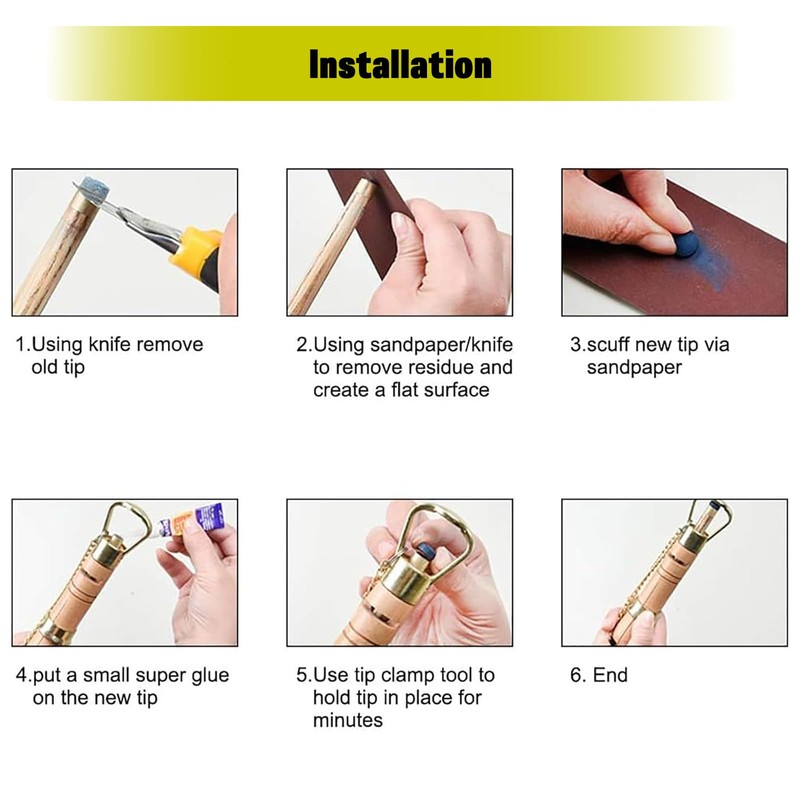 Installation

1.Using knife remove old tip

2.Using sandpaper/knife to remove residue and create a flat surface

3.scuff new tip via sandpaper

4.put a small super glue on the new tip

5.Use tip clamp tool to hold tip in place for minutes

6. End