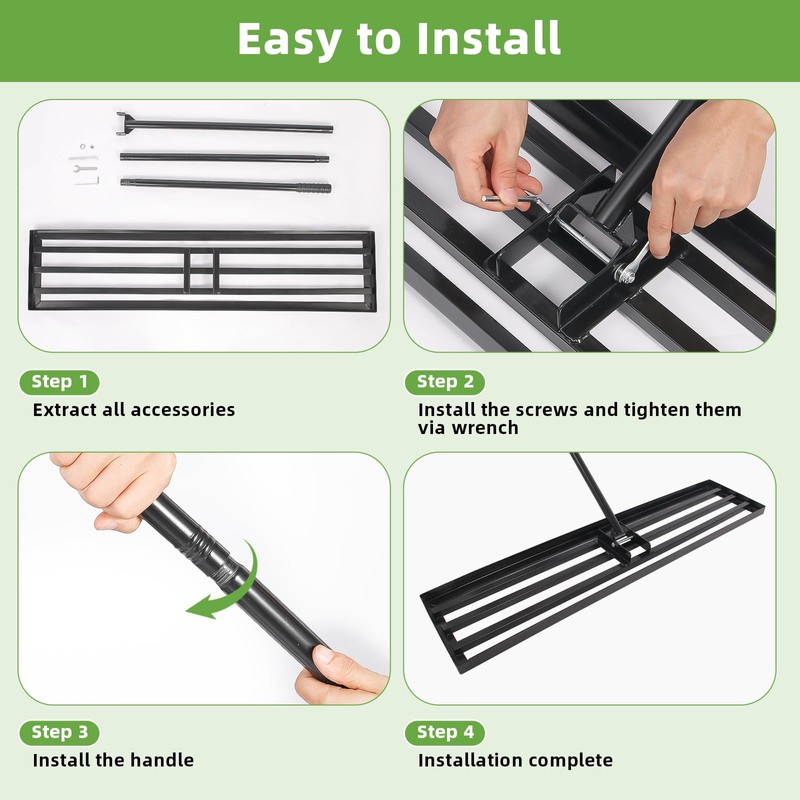 Easy to Install

Step 1
Extract all accessories

Step 2
Install the screws and tighten them via wrench

Step 3
Install the handle

Step 4
Installation complete