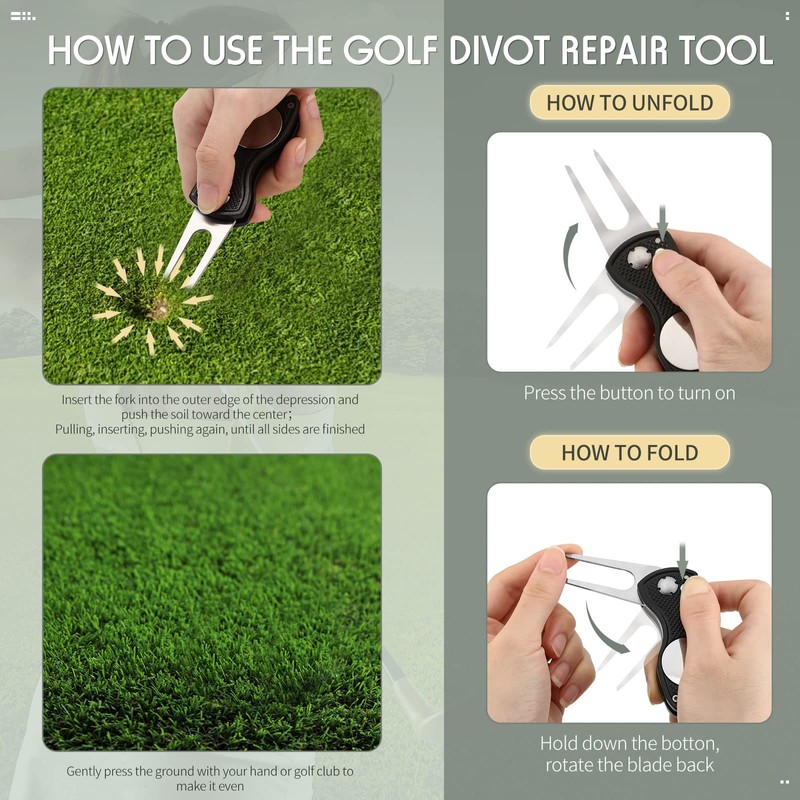 HOW TO USE THE GOLF DIVOT REPAIR TOOL

Insert the fork into the outer edge of the depression and push the soil toward the center;
Pulling, inserting, pushing again, until all sides are finished

Gently press the ground with your hand or golf club to make it even

HOW TO UNFOLD

Press the button to turn on

HOW TO FOLD

Hold down the botton, rotate the blade back