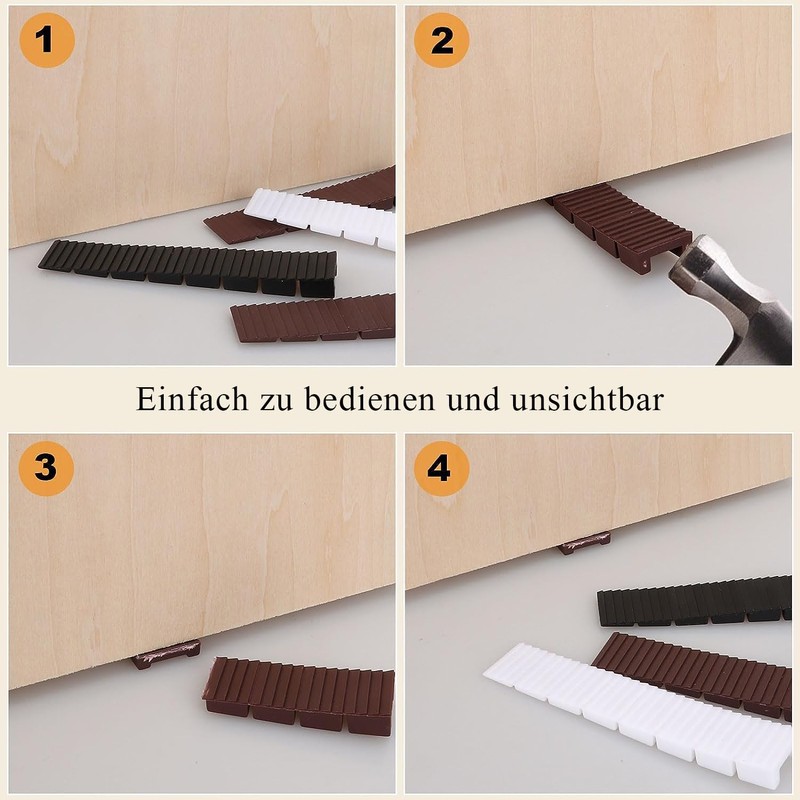 1

2

Einfach zu bedienen und unsichtbar

3

4