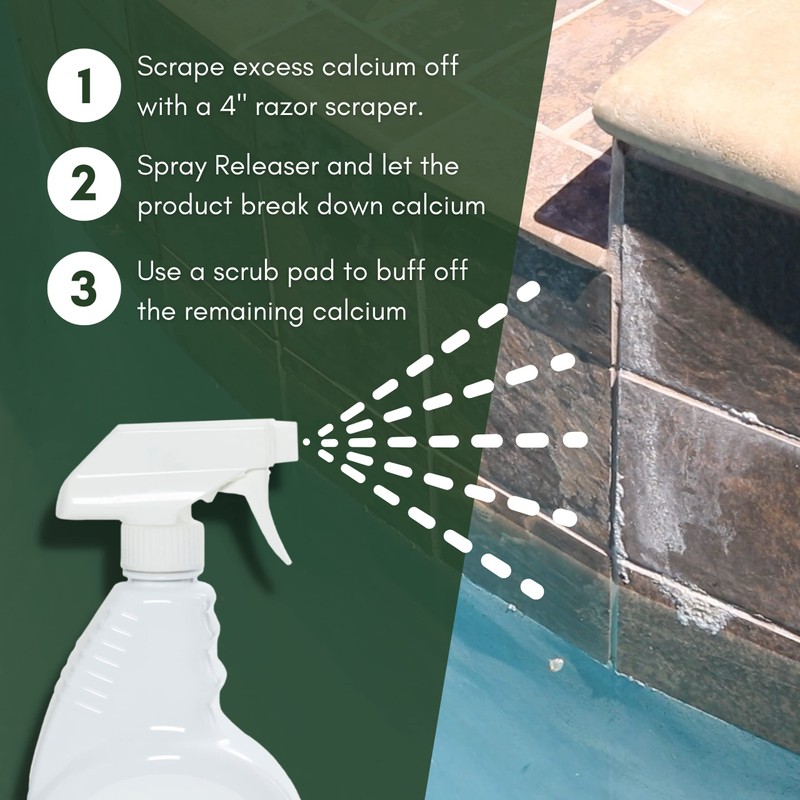 1 Scrape excess calcium off with a 4" razor scraper.

2 Spray Releaser and let the product break down calcium

3 Use a scrub pad to buff off the remaining calcium