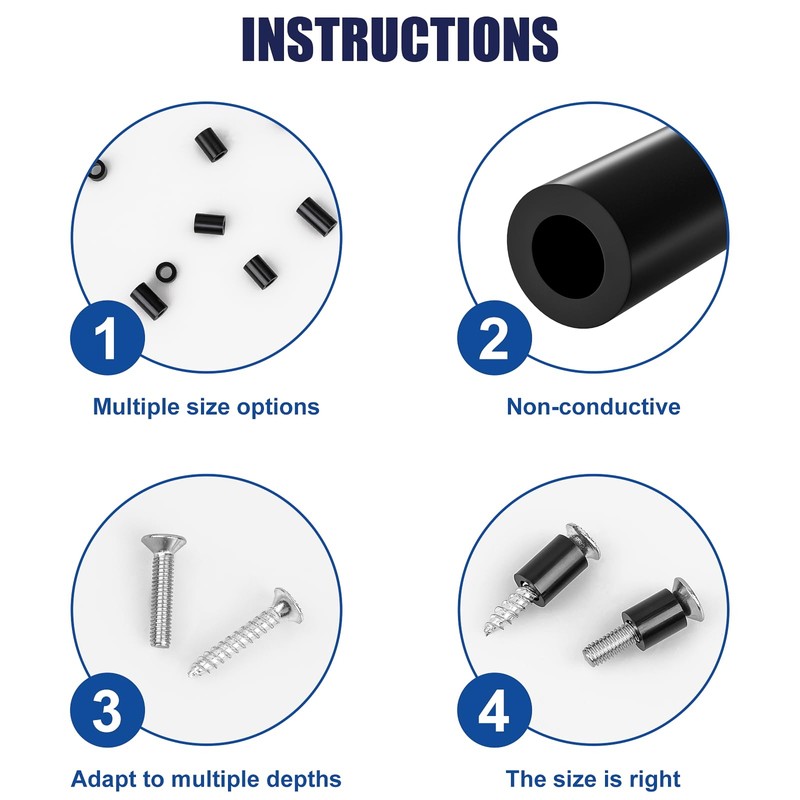 INSTRUCTIONS

1

Multiple size options

2

Non-conductive

3

Adapt to multiple depths

4

The size is right