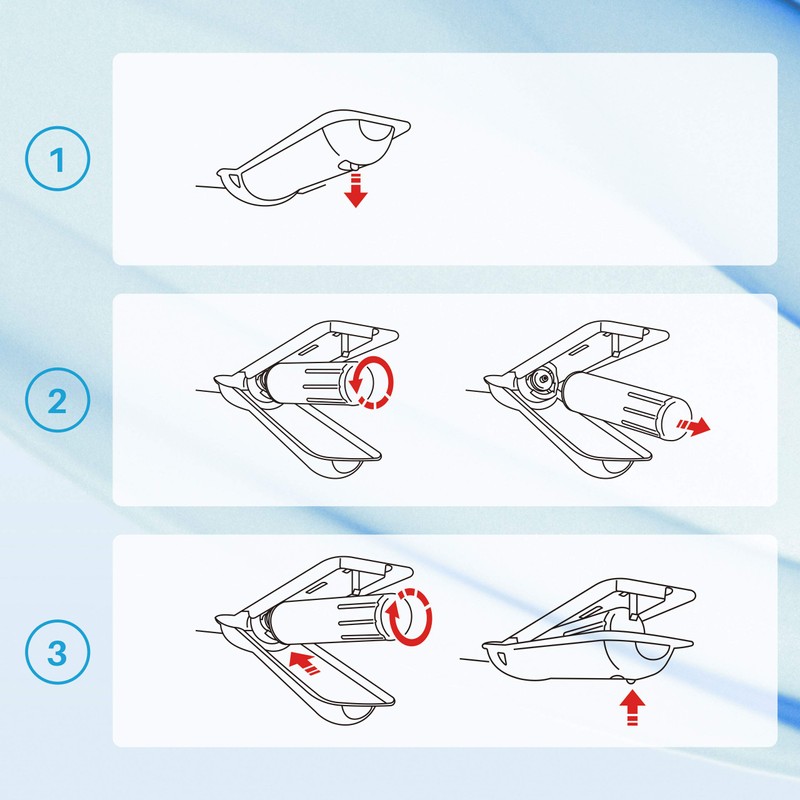 1

2

3